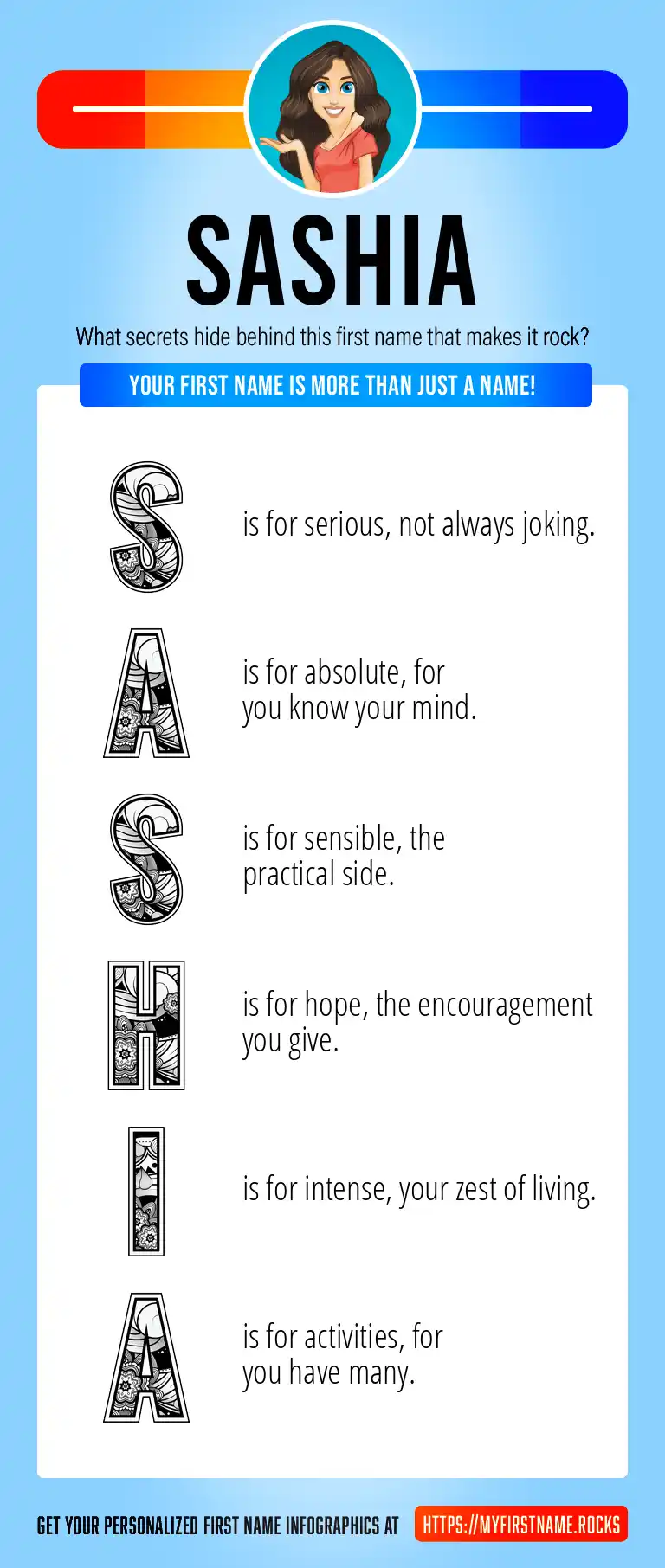 SASHIA

What secrets hide behind this first name that makes it rock?

YOUR FIRST NAME IS MORE THAN JUST A NAME!

S is for serious, not always joking.

A is for absolute, for you know your mind.

S is for sensible, the practical side.

H is for hope, the encouragement you give.

I is for intense, your zest of living.

A is for activities, for you have many.

GET YOUR PERSONALIZED FIRST NAME INFOGRAPHICS AT HTTPS://MYFIRSTNAME.ROCKS