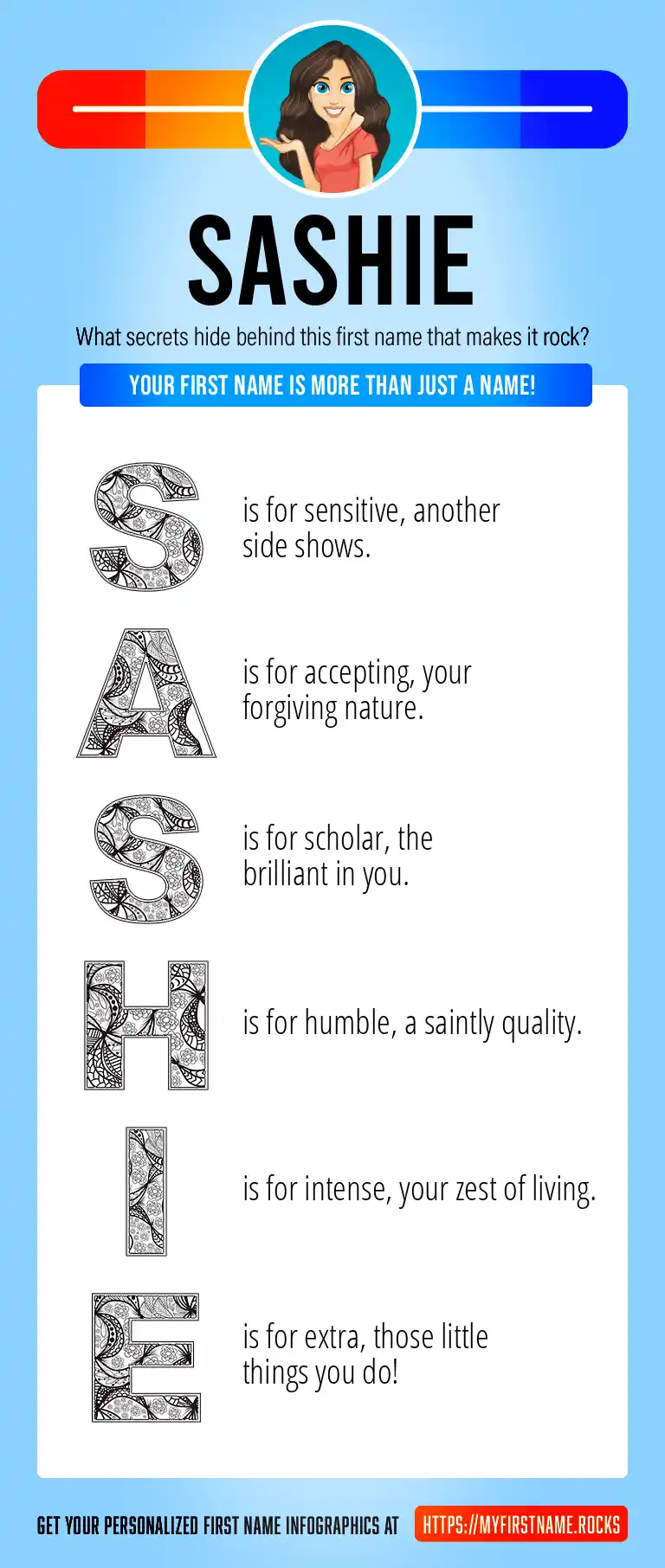 SASHIE

What secrets hide behind this first name that makes it rock?

YOUR FIRST NAME IS MORE THAN JUST A NAME!

S is for sensitive, another side shows.

A is for accepting, your forgiving nature.

S is for scholar, the brilliant in you.

H is for humble, a saintly quality.

I is for intense, your zest of living.

E is for extra, those little things you do!

GET YOUR PERSONALIZED FIRST NAME INFOGRAPHICS AT HTTPS://MYFIRSTNAME.ROCKS