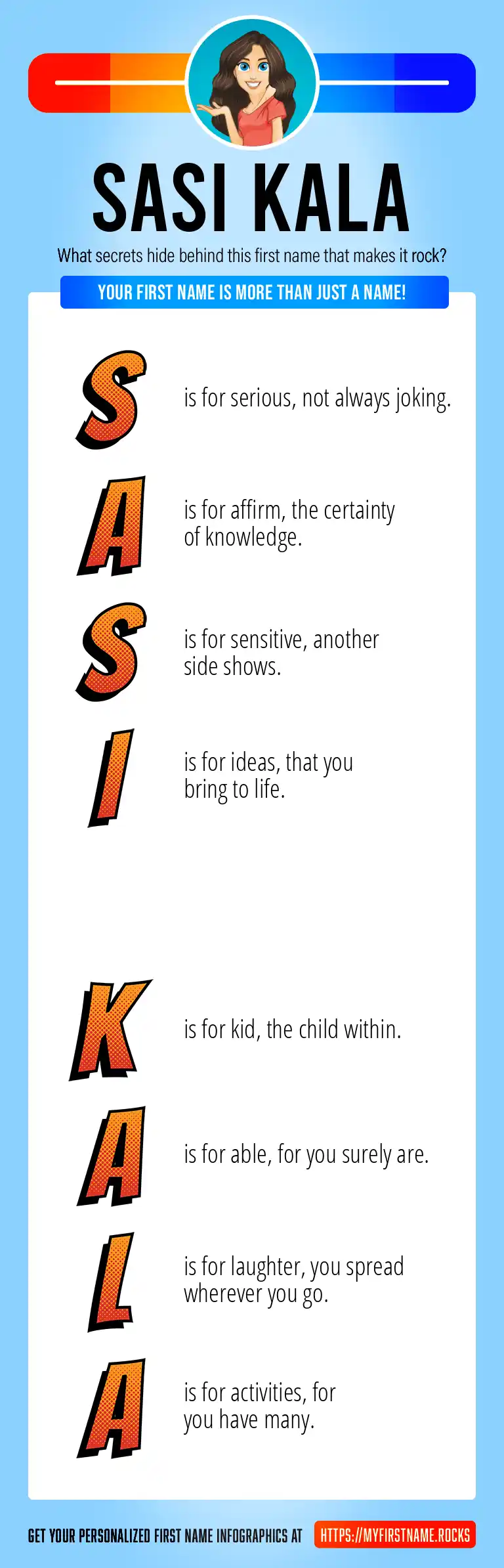 SASI KALA

What secrets hide behind this first name that makes it rock?

YOUR FIRST NAME IS MORE THAN JUST A NAME!

S is for serious, not always joking.

A is for affirm, the certainty of knowledge.

S is for sensitive, another side shows.

I is for ideas, that you bring to life.

K is for kid, the child within.

A is for able, for you surely are.

L is for laughter, you spread wherever you go.

A is for activities, for you have many.

GET YOUR PERSONALIZED FIRST NAME INFOGRAPHICS AT HTTPS://MYFIRSTNAME.ROCKS