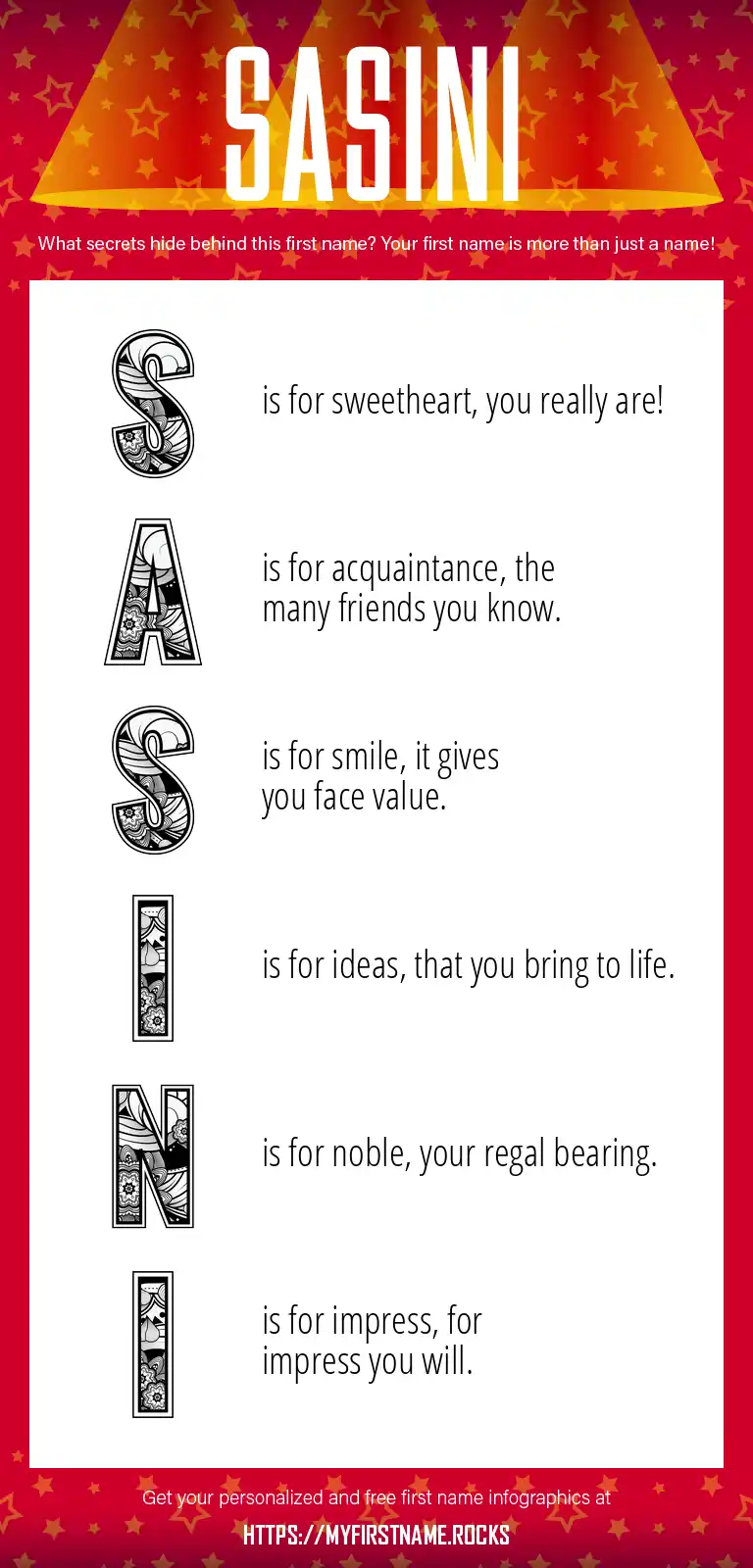 SASINI

What secrets hide behind this first name? Your first name is more than just a name!

S is for sweetheart, you really are!

A is for acquaintance, the many friends you know.

S is for smile, it gives you face value.

I is for ideas, that you bring to life.

N is for noble, your regal bearing.

I is for impress, for impress you will.

Get your personalized and free first name infographics at

HTTPS://MYFIRSTNAME.ROCKS