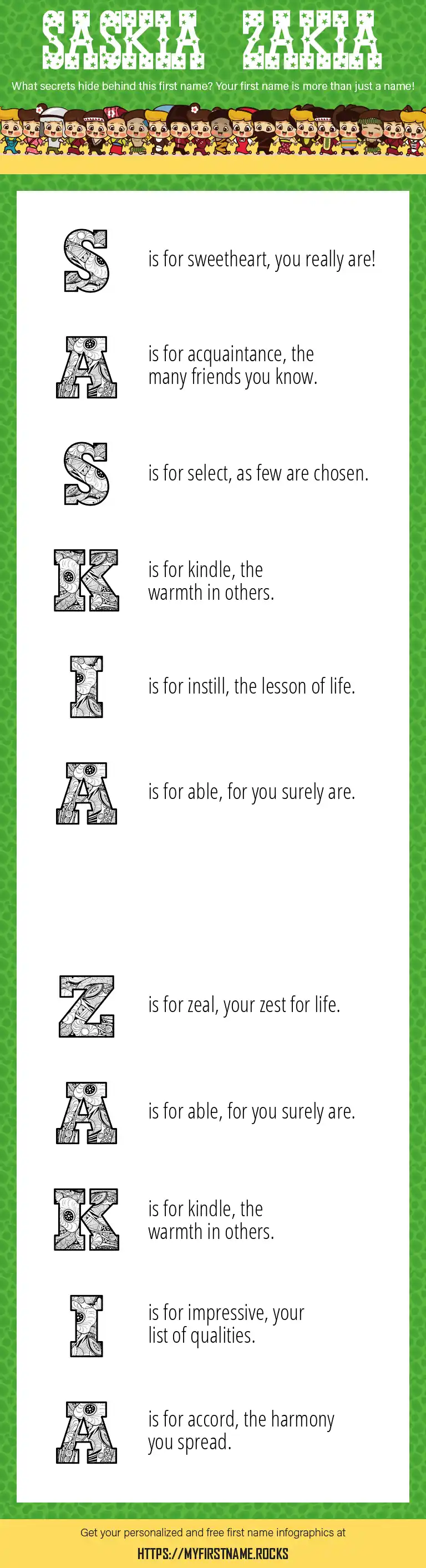 SASKIA ZAKIA

What secrets hide behind this first name? Your first name is more than just a name!

S is for sweetheart, you really are!

A is for acquaintance, the many friends you know.

S is for select, as few are chosen.

K is for kindle, the warmth in others.

I is for instill, the lesson of life.

A is for able, for you surely are.

Z is for zeal, your zest for life.

A is for able, for you surely are.

K is for kindle, the warmth in others.

I is for impressive, your list of qualities.

A is for accord, the harmony you spread.

Get your personalized and free first name infographics at

HTTPS://MYFIRSTNAME.ROCKS