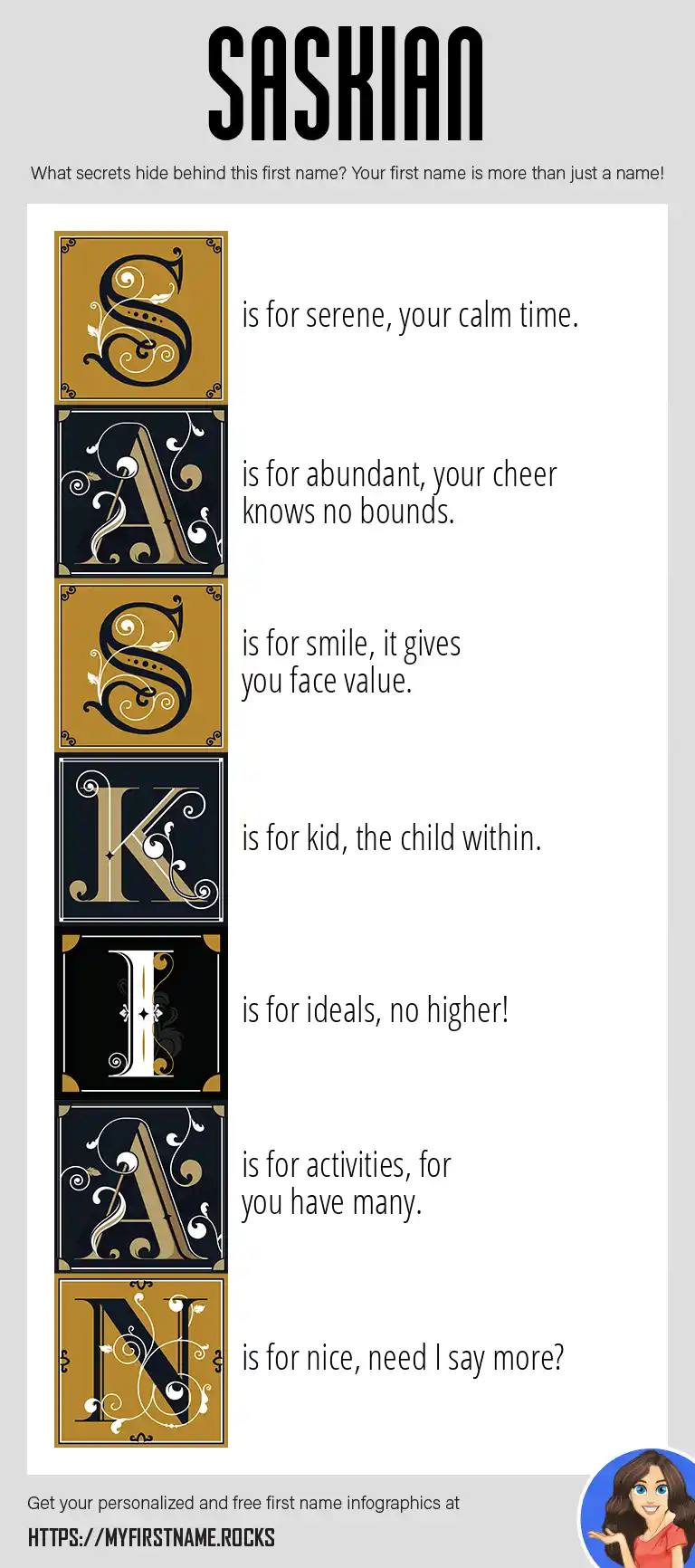 SASKIAN

What secrets hide behind this first name? Your first name is more than just a name!

S is for serene, your calm time.

A is for abundant, your cheer knows no bounds.

S is for smile, it gives you face value.

K is for kid, the child within.

I is for ideals, no higher!

A is for activities, for you have many.

N is for nice, need I say more?

Get your personalized and free first name infographics at

HTTPS://MYFIRSTNAME.ROCKS