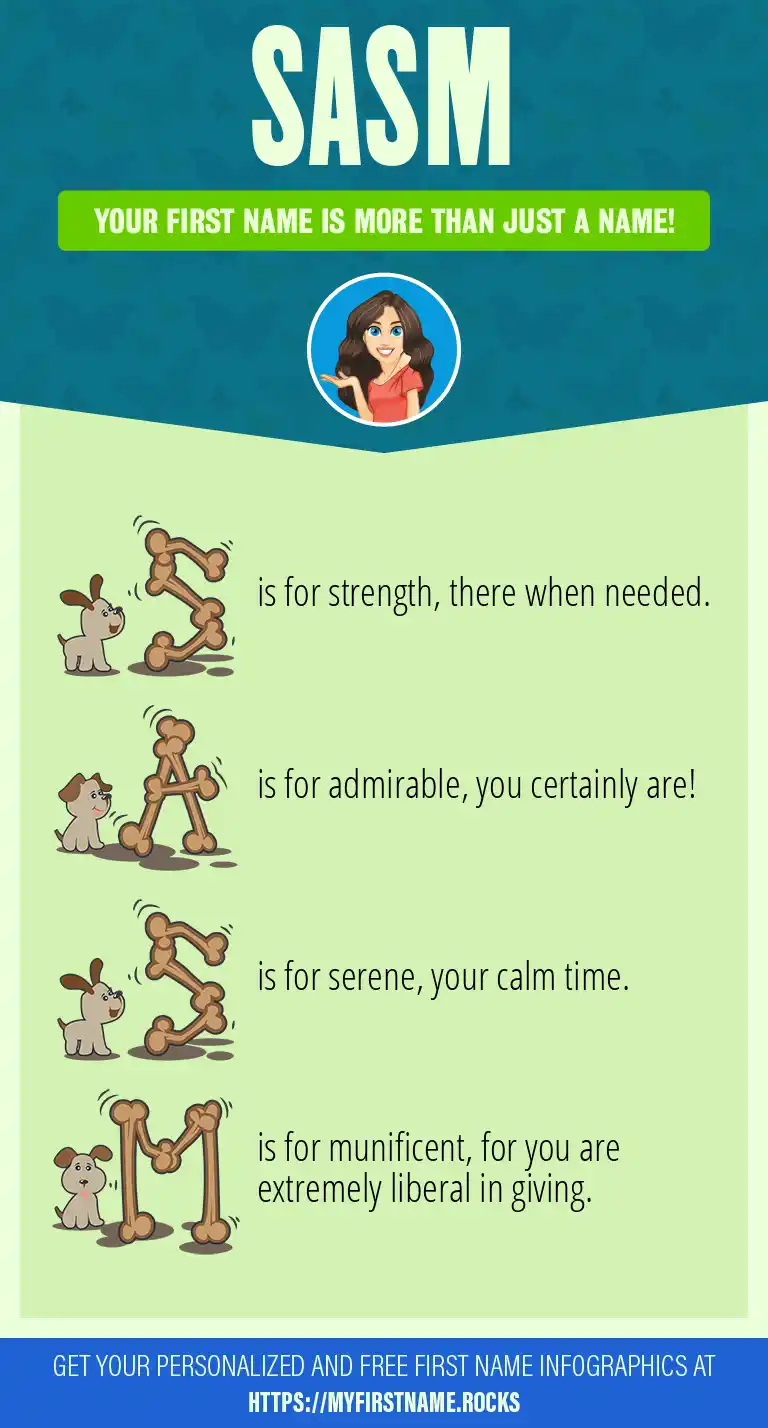 SASM

YOUR FIRST NAME IS MORE THAN JUST A NAME!

S is for strength, there when needed.

A is for admirable, you certainly are!

S is for serene, your calm time.

M is for munificent, for you are extremely liberal in giving.

GET YOUR PERSONALIZED AND FREE FIRST NAME INFOGRAPHICS AT HTTPS://MYFIRSTNAME.ROCKS