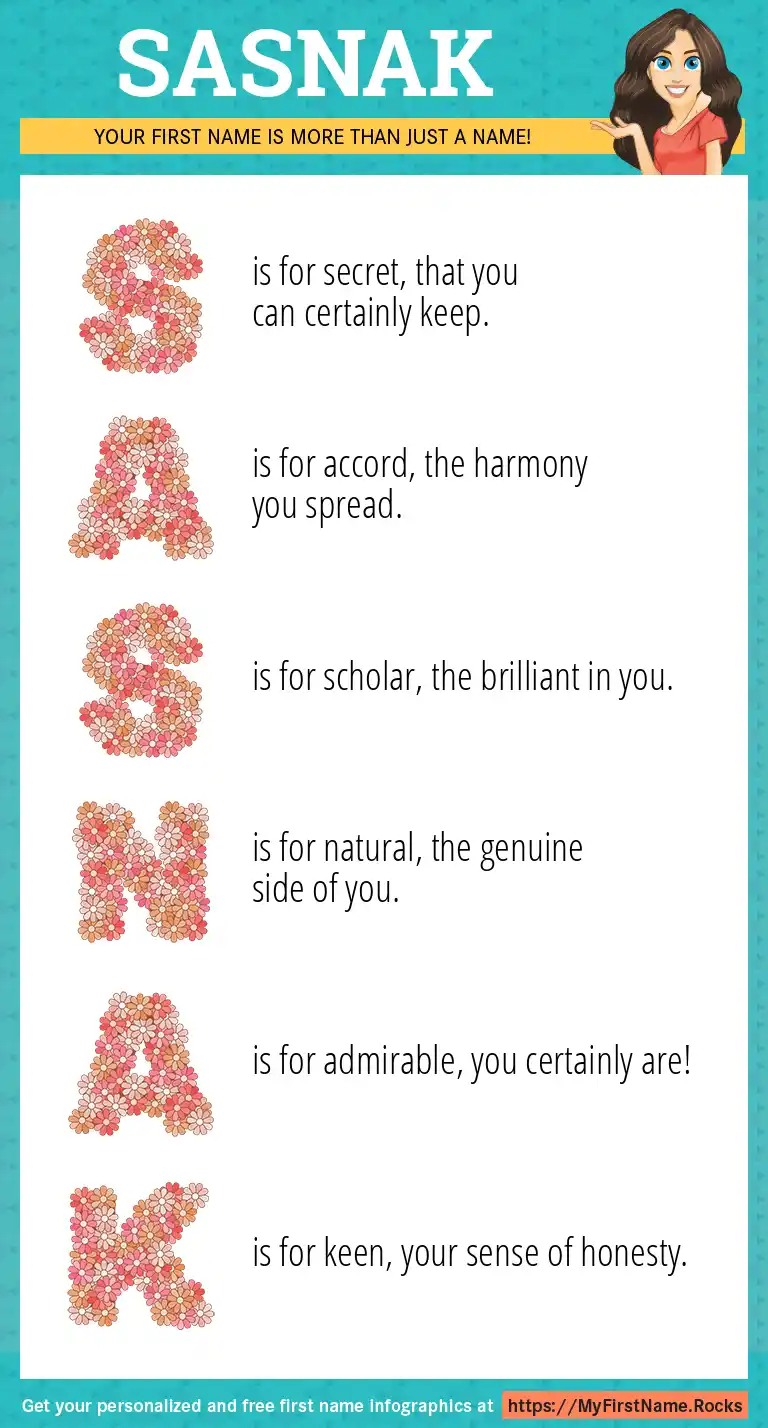 SASNAK

YOUR FIRST NAME IS MORE THAN JUST A NAME!

S is for secret, that you can certainly keep.

A is for accord, the harmony you spread.

S is for scholar, the brilliant in you.

N is for natural, the genuine side of you.

A is for admirable, you certainly are!

K is for keen, your sense of honesty.

Get your personalized and free first name infographics at https://MyFirstName.Rocks