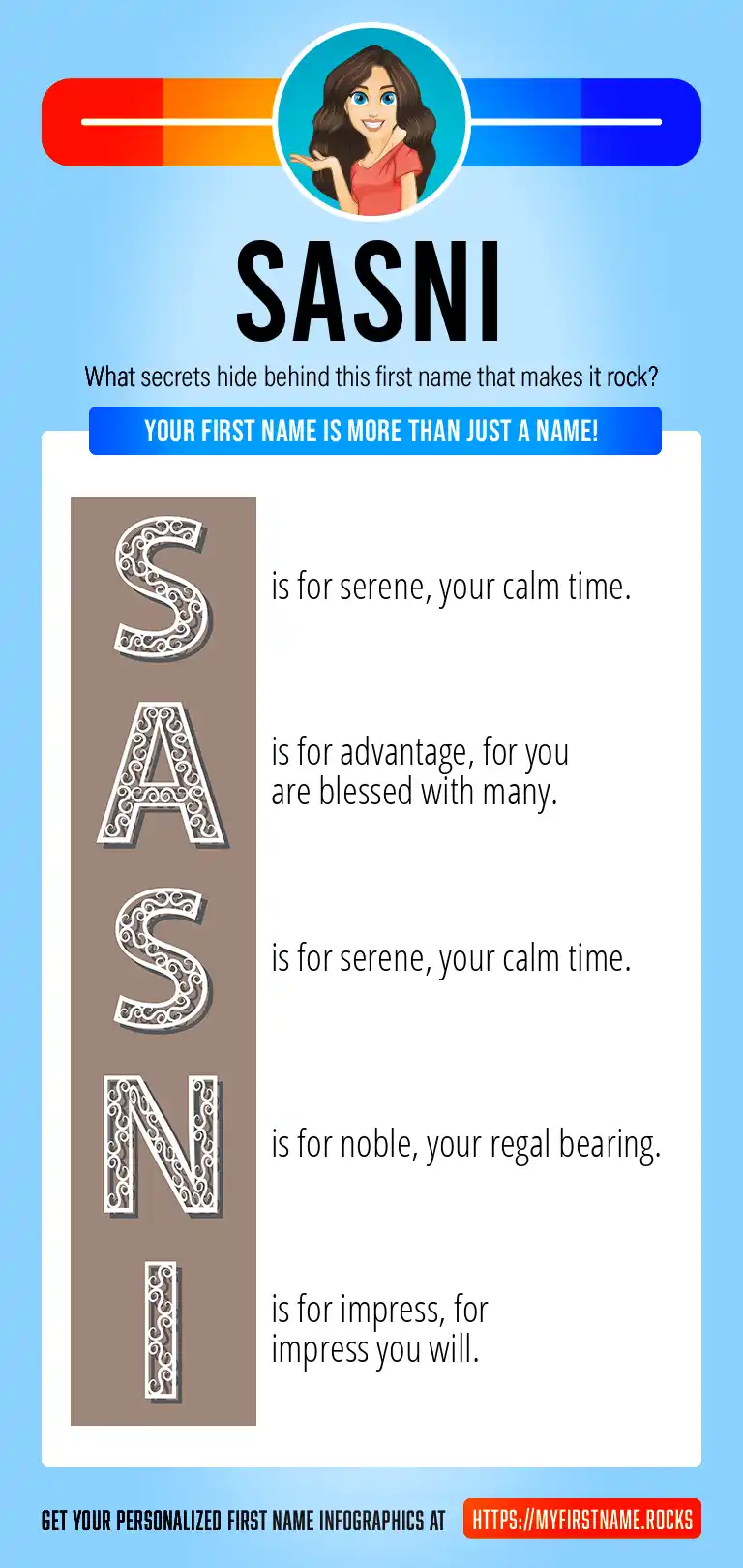 SASNI

What secrets hide behind this first name that makes it rock?

YOUR FIRST NAME IS MORE THAN JUST A NAME!

S is for serene, your calm time.

A is for advantage, for you are blessed with many.

S is for serene, your calm time.

N is for noble, your regal bearing.

I is for impress, for impress you will.

GET YOUR PERSONALIZED FIRST NAME INFOGRAPHICS AT HTTPS://MYFIRSTNAME.ROCKS