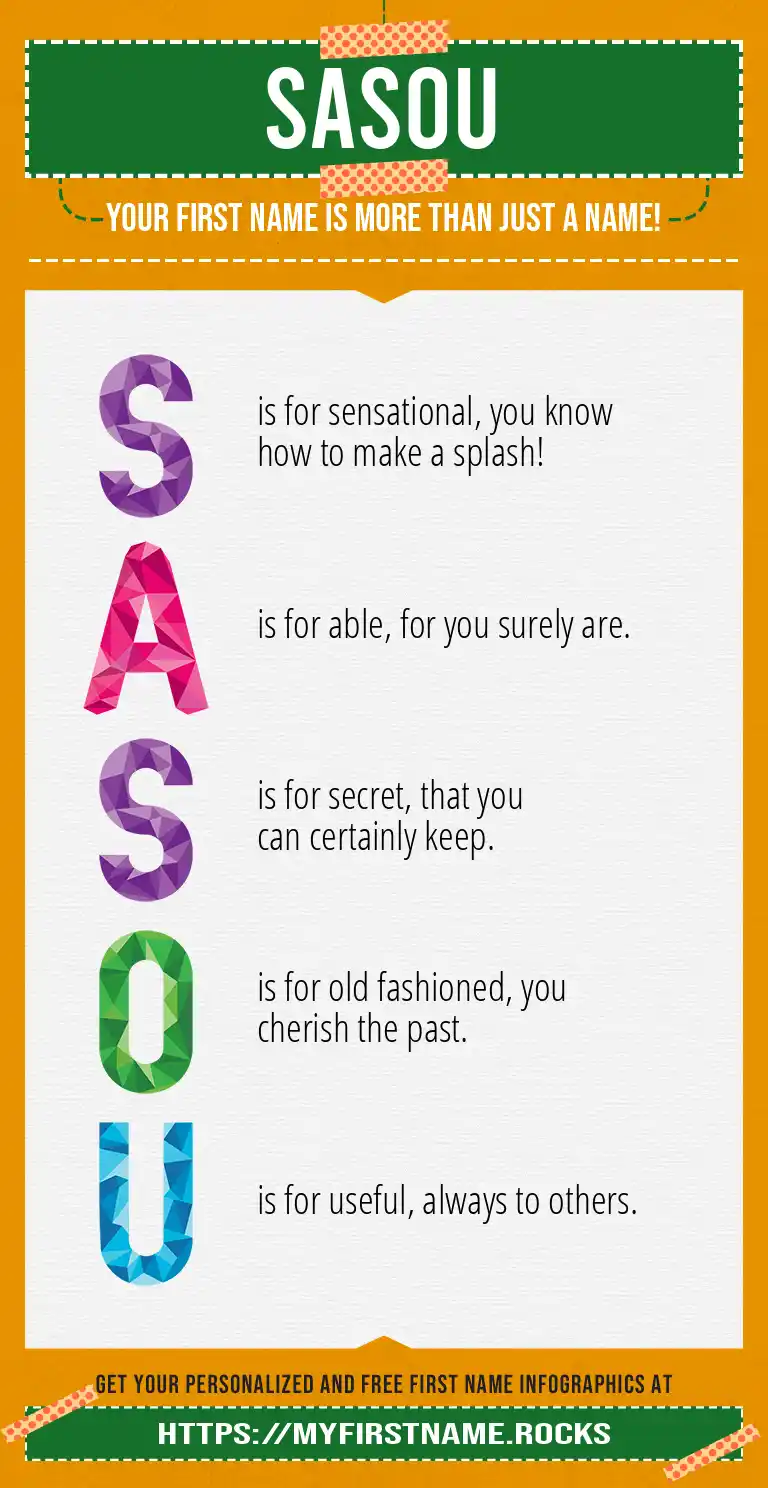 SASOU

YOUR FIRST NAME IS MORE THAN JUST A NAME!

S is for sensational, you know how to make a splash!

A is for able, for you surely are.

S is for secret, that you can certainly keep.

O is for old fashioned, you cherish the past.

U is for useful, always to others.

GET YOUR PERSONALIZED AND FREE FIRST NAME INFOGRAPHICS AT

HTTPS://MYFIRSTNAME.ROCKS