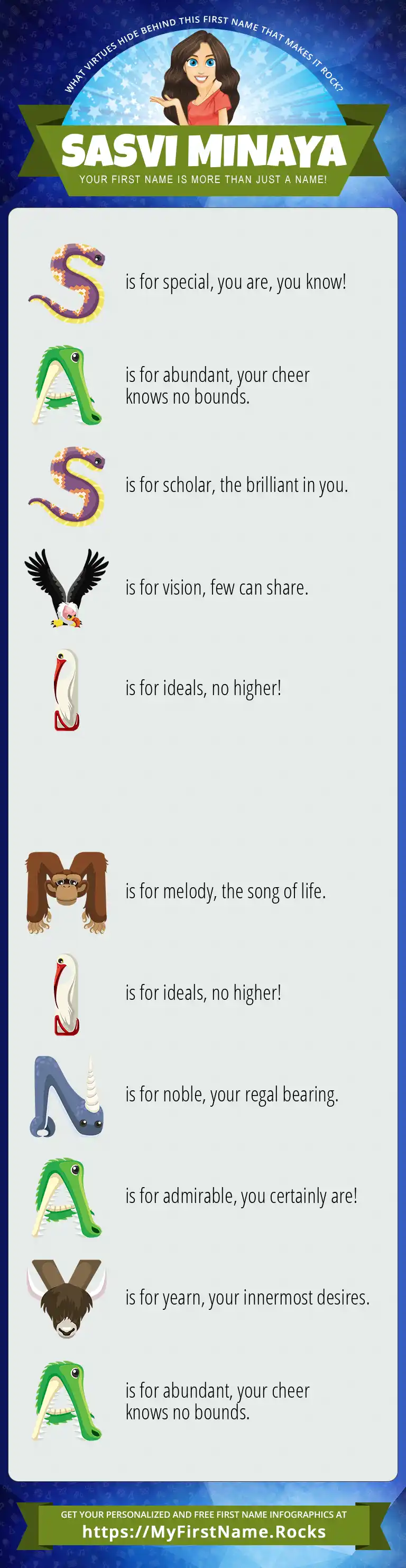 WHAT VIRTUES HIDE BEHIND THIS FIRST NAME THAT MAKES IT ROCK?

SASVI MINAYA

YOUR FIRST NAME IS MORE THAN JUST A NAME!

S is for special, you are, you know!

A is for abundant, your cheer knows no bounds.

S is for scholar, the brilliant in you.

V is for vision, few can share.

I is for ideals, no higher!

M is for melody, the song of life.

I is for ideals, no higher!

N is for noble, your regal bearing.

A is for admirable, you certainly are!

Y is for yearn, your innermost desires.

A is for abundant, your cheer knows no bounds.

GET YOUR PERSONALIZED AND FREE FIRST NAME INFOGRAPHICS AT
https://MyFirstName.Rocks