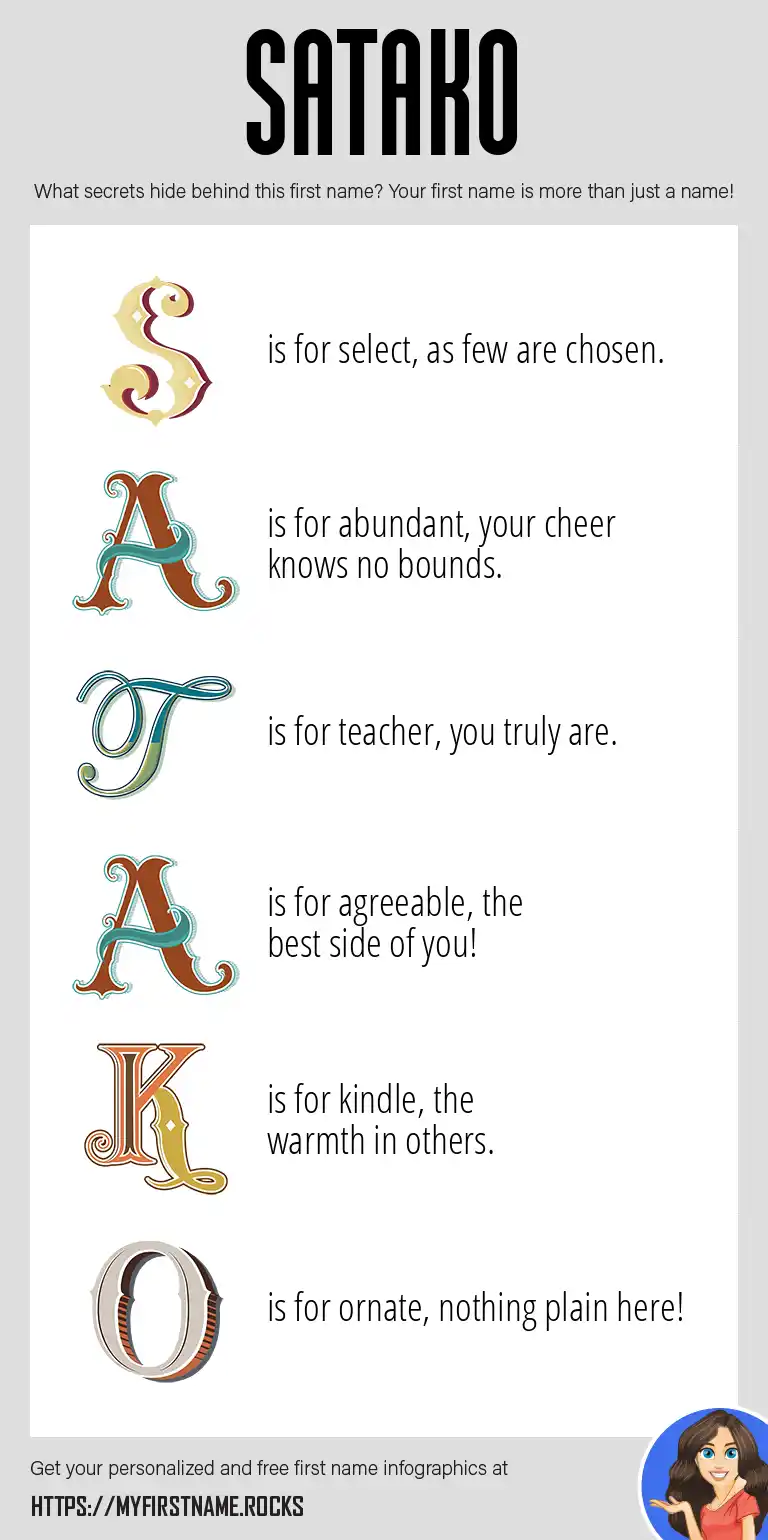 SATAKO

What secrets hide behind this first name? Your first name is more than just a name!

S is for select, as few are chosen.

A is for abundant, your cheer knows no bounds.

T is for teacher, you truly are.

A is for agreeable, the best side of you!

K is for kindle, the warmth in others.

O is for ornate, nothing plain here!

Get your personalized and free first name infographics at

HTTPS://MYFIRSTNAME.ROCKS