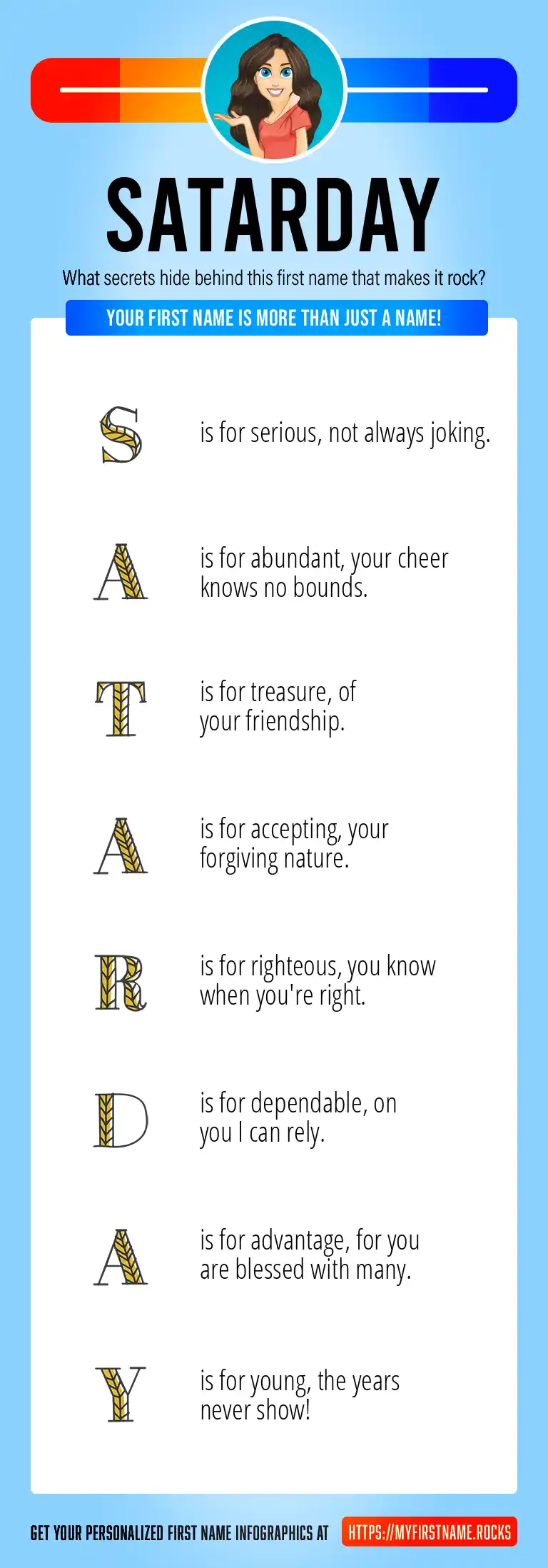 SATARDAY

What secrets hide behind this first name that makes it rock?

YOUR FIRST NAME IS MORE THAN JUST A NAME!

S is for serious, not always joking.

A is for abundant, your cheer knows no bounds.

T is for treasure, of your friendship.

A is for accepting, your forgiving nature.

R is for righteous, you know when you're right.

D is for dependable, on you I can rely.

A is for advantage, for you are blessed with many.

Y is for young, the years never show!

GET YOUR PERSONALIZED FIRST NAME INFOGRAPHICS AT HTTPS://MYFIRSTNAME.ROCKS