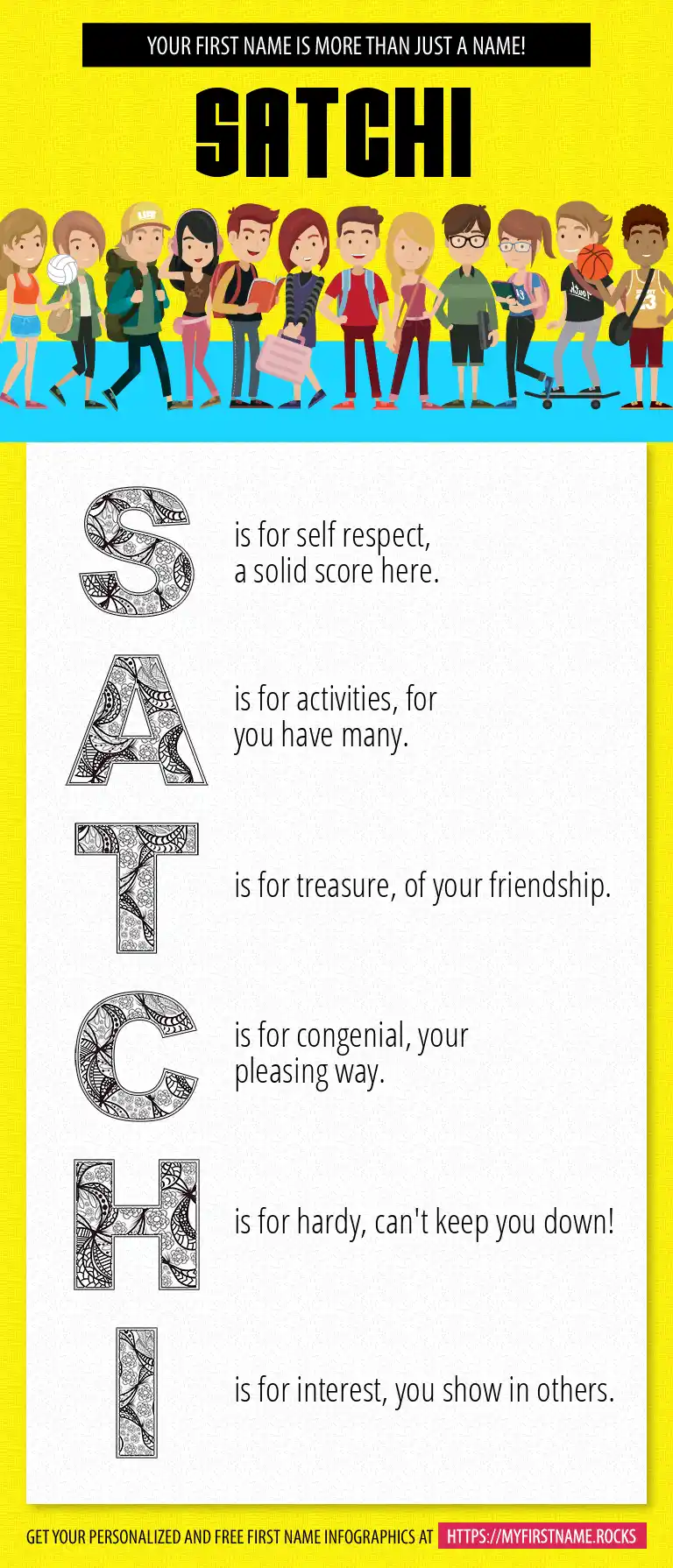 YOUR FIRST NAME IS MORE THAN JUST A NAME!

SATCHI

S is for self respect, a solid score here.

A is for activities, for you have many.

T is for treasure, of your friendship.

C is for congenial, your pleasing way.

H is for hardy, can't keep you down!

I is for interest, you show in others.

GET YOUR PERSONALIZED AND FREE FIRST NAME INFOGRAPHICS AT HTTPS://MYFIRSTNAME.ROCKS