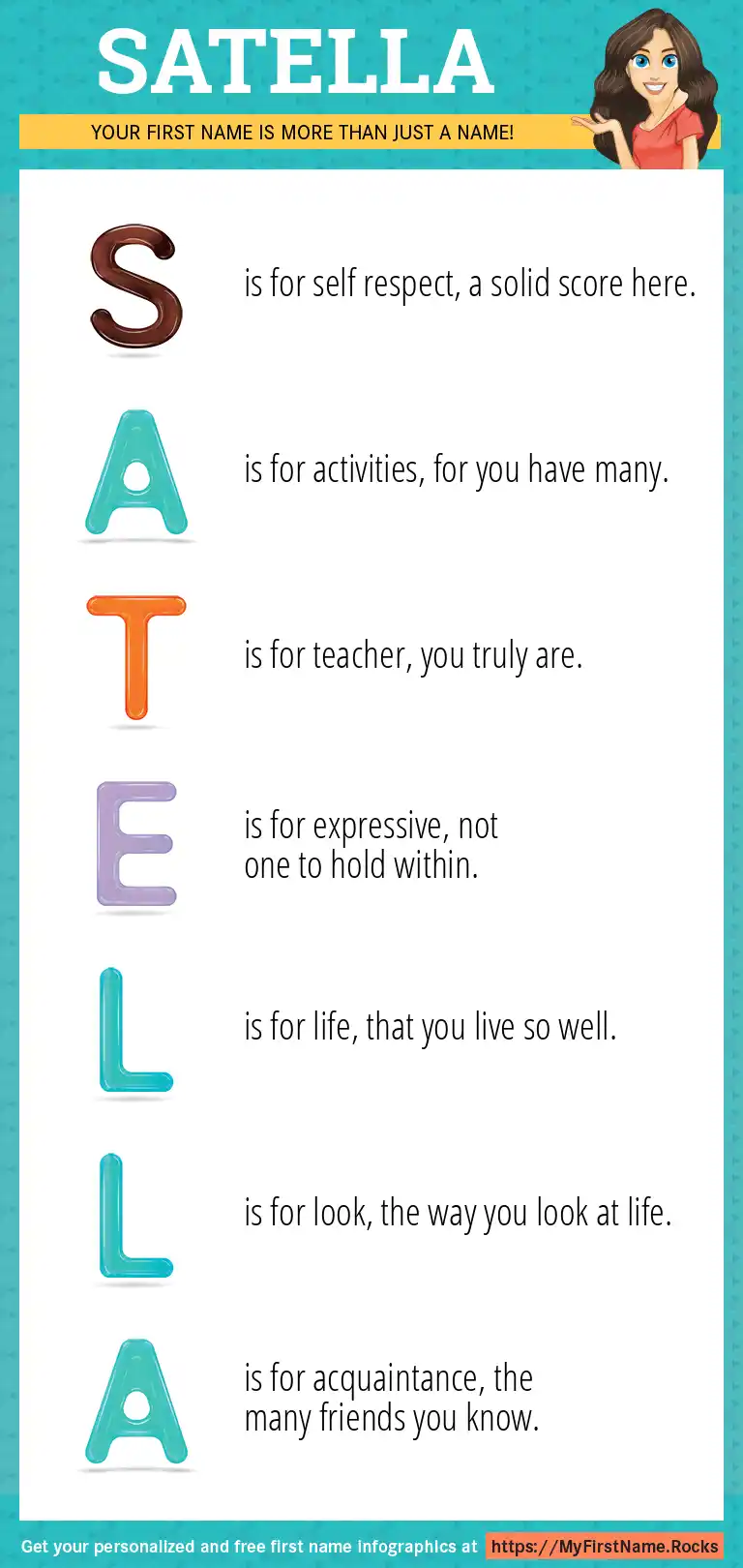 SATELLA

YOUR FIRST NAME IS MORE THAN JUST A NAME!

S is for self respect, a solid score here.

A is for activities, for you have many.

T is for teacher, you truly are.

E is for expressive, not one to hold within.

L is for life, that you live so well.

L is for look, the way you look at life.

A is for acquaintance, the many friends you know.

Get your personalized and free first name infographics at https://MyFirstName.Rocks