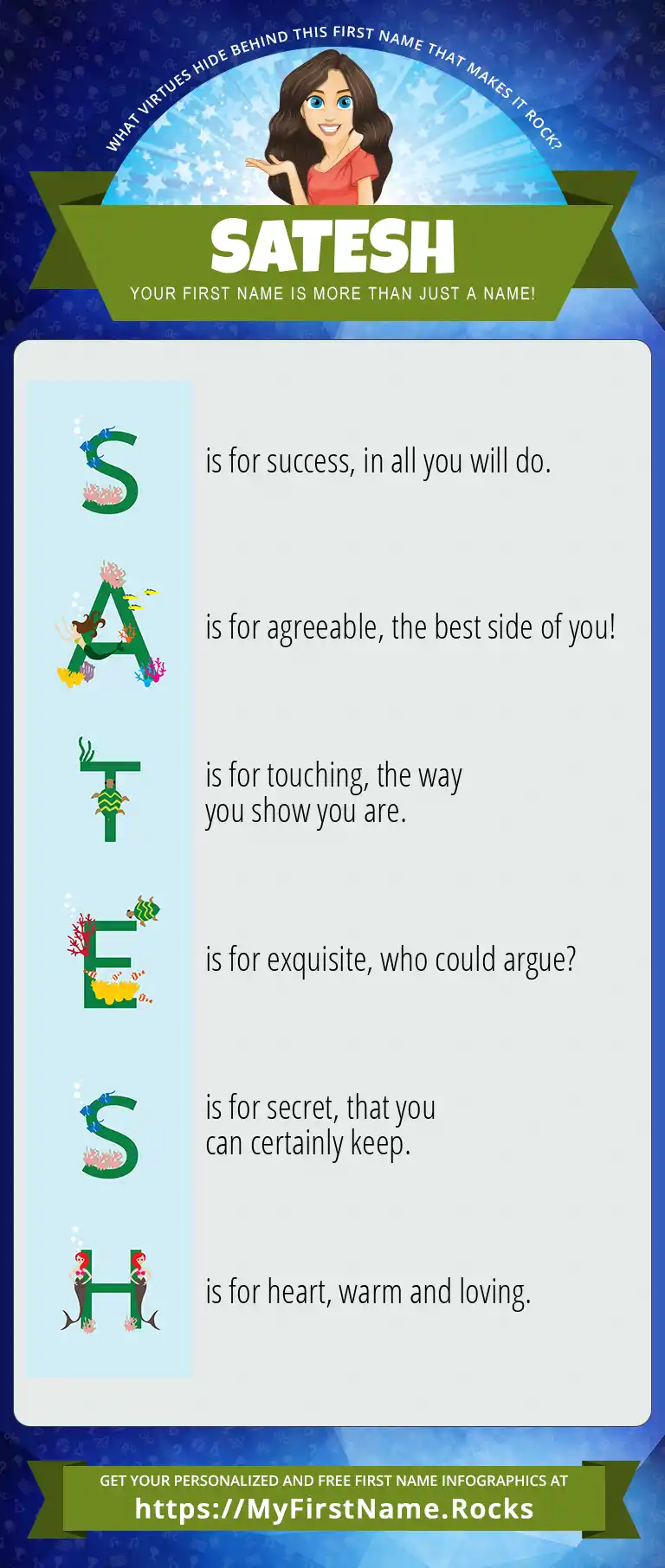 WHAT VIRTUES HIDE BEHIND THIS FIRST NAME THAT MAKES IT ROCK?

SATESH

YOUR FIRST NAME IS MORE THAN JUST A NAME!

S is for success, in all you will do.

A is for agreeable, the best side of you!

T is for touching, the way you show you are.

E is for exquisite, who could argue?

S is for secret, that you can certainly keep.

H is for heart, warm and loving.

GET YOUR PERSONALIZED AND FREE FIRST NAME INFOGRAPHICS AT

https://MyFirstName.Rocks