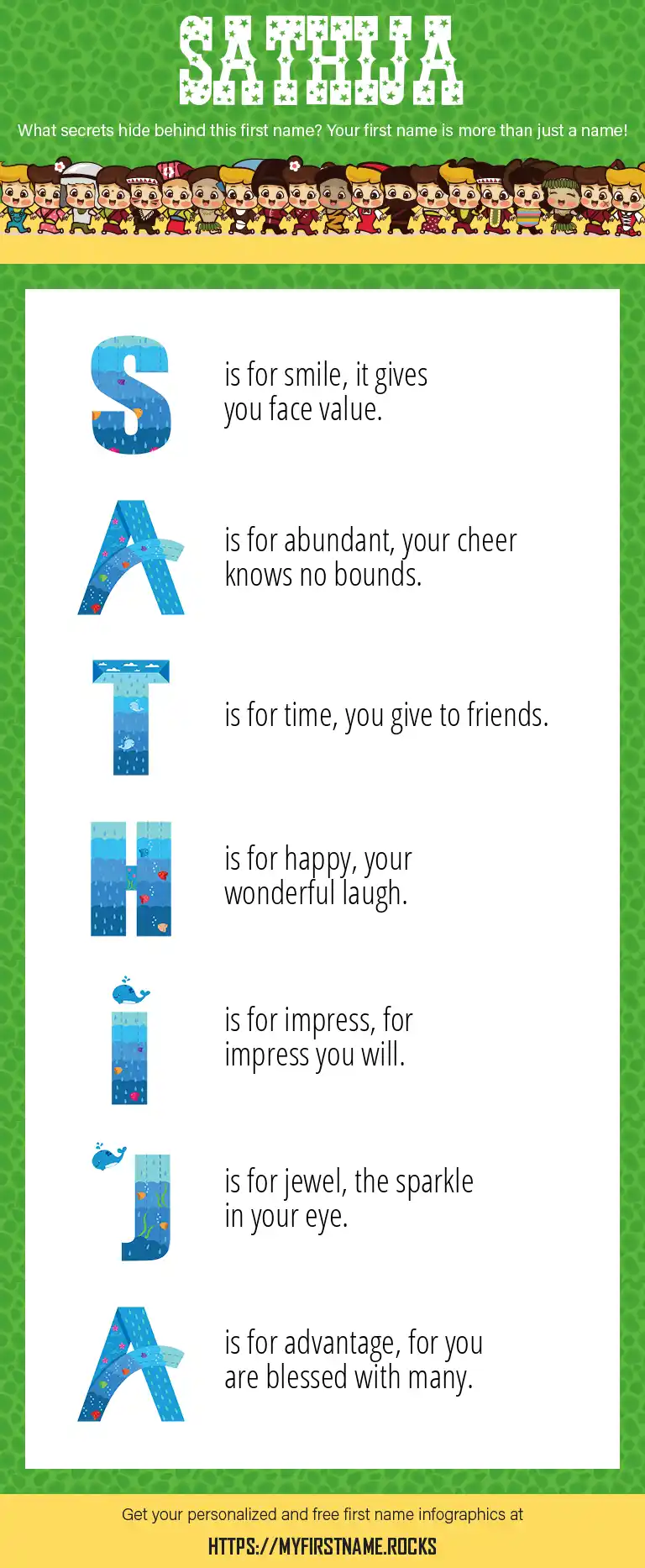 SATHIJA

What secrets hide behind this first name? Your first name is more than just a name!

S is for smile, it gives you face value.

A is for abundant, your cheer knows no bounds.

T is for time, you give to friends.

H is for happy, your wonderful laugh.

I is for impress, for impress you will.

J is for jewel, the sparkle in your eye.

A is for advantage, for you are blessed with many.

Get your personalized and free first name infographics at

HTTPS://MYFIRSTNAME.ROCKS