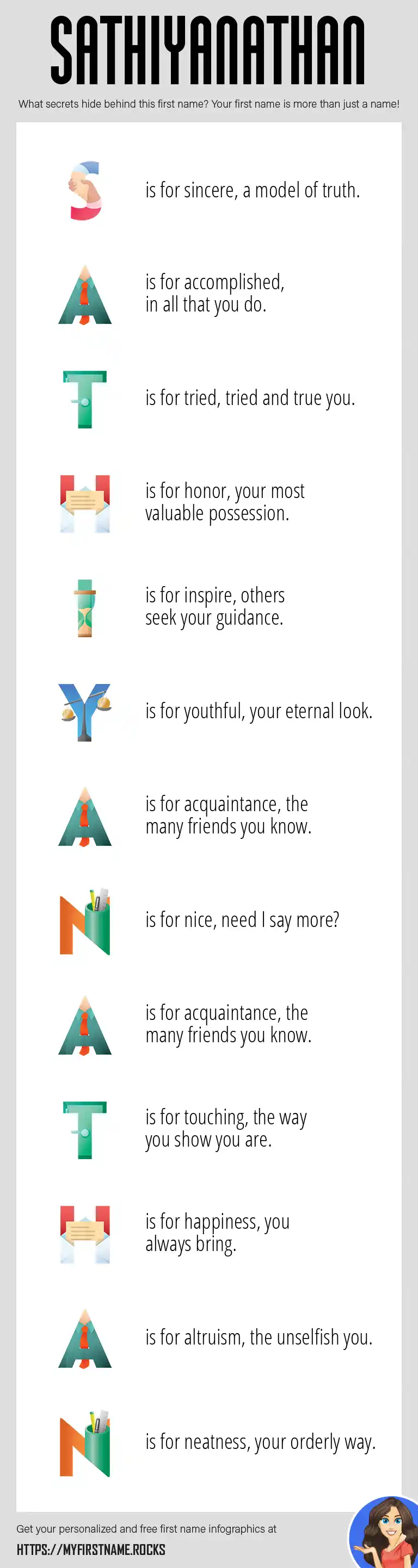 SATHIYANATHAN

What secrets hide behind this first name? Your first name is more than just a name!

S is for sincere, a model of truth.

A is for accomplished, in all that you do.

T is for tried, tried and true you.

H is for honor, your most valuable possession.

I is for inspire, others seek your guidance.

Y is for youthful, your eternal look.

A is for acquaintance, the many friends you know.

N is for nice, need I say more?

A is for acquaintance, the many friends you know.

T is for touching, the way you show you are.

H is for happiness, you always bring.

A is for altruism, the unselfish you.

N is for neatness, your orderly way.

Get your personalized and free first name infographics at

HTTPS://MYFIRSTNAME.ROCKS