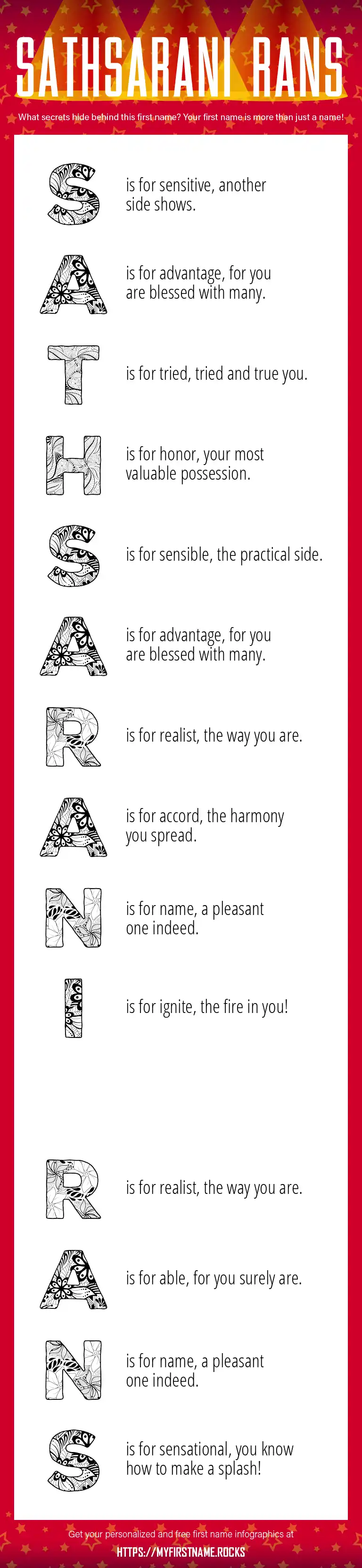 SATHSARANI RANS

What secrets hide behind this first name? Your first name is more than just a name!

S is for sensitive, another side shows.

A is for advantage, for you are blessed with many.

T is for tried, tried and true you.

H is for honor, your most valuable possession.

S is for sensible, the practical side.

A is for advantage, for you are blessed with many.

R is for realist, the way you are.

A is for accord, the harmony you spread.

N is for name, a pleasant one indeed.

I is for ignite, the fire in you!

R is for realist, the way you are.

A is for able, for you surely are.

N is for name, a pleasant one indeed.

S is for sensational, you know how to make a splash!

Get your personalized and free first name infographics at
HTTPS://MYFIRSTNAME.ROCKS