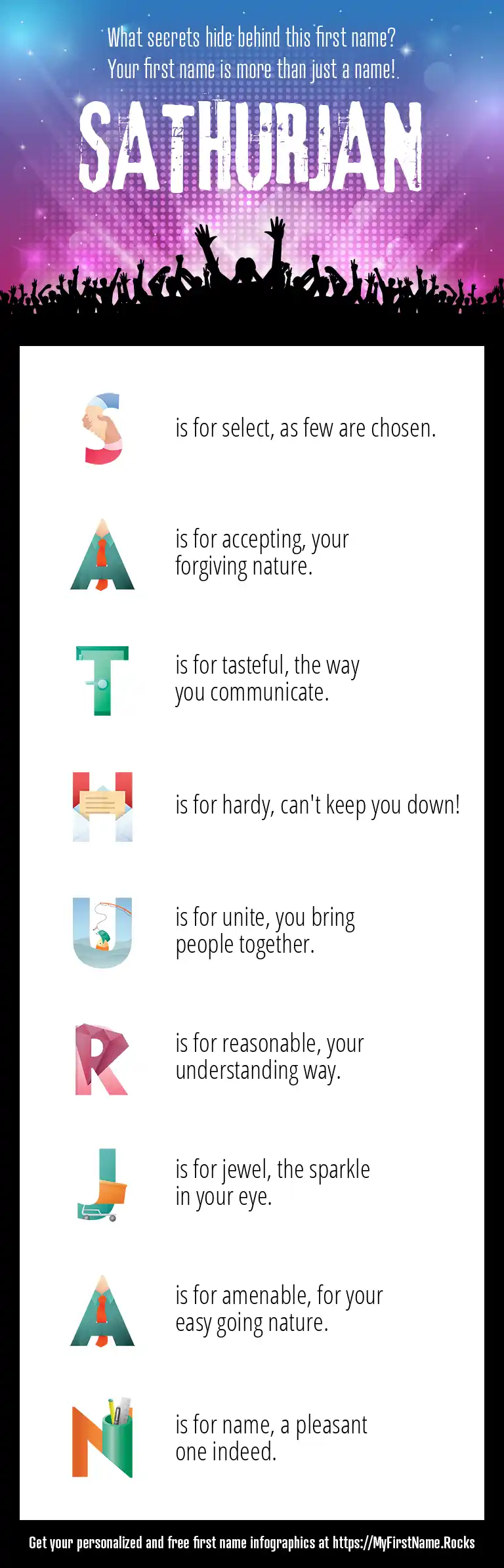 What secrets hide behind this first name?
Your first name is more than just a name!

SATHURJAN

S is for select, as few are chosen.

A is for accepting, your forgiving nature.

T is for tasteful, the way you communicate.

H is for hardy, can't keep you down!

U is for unite, you bring people together.

R is for reasonable, your understanding way.

J is for jewel, the sparkle in your eye.

A is for amenable, for your easy going nature.

N is for name, a pleasant one indeed.

Get your personalized and free first name infographics at https://MyFirstName.Rocks