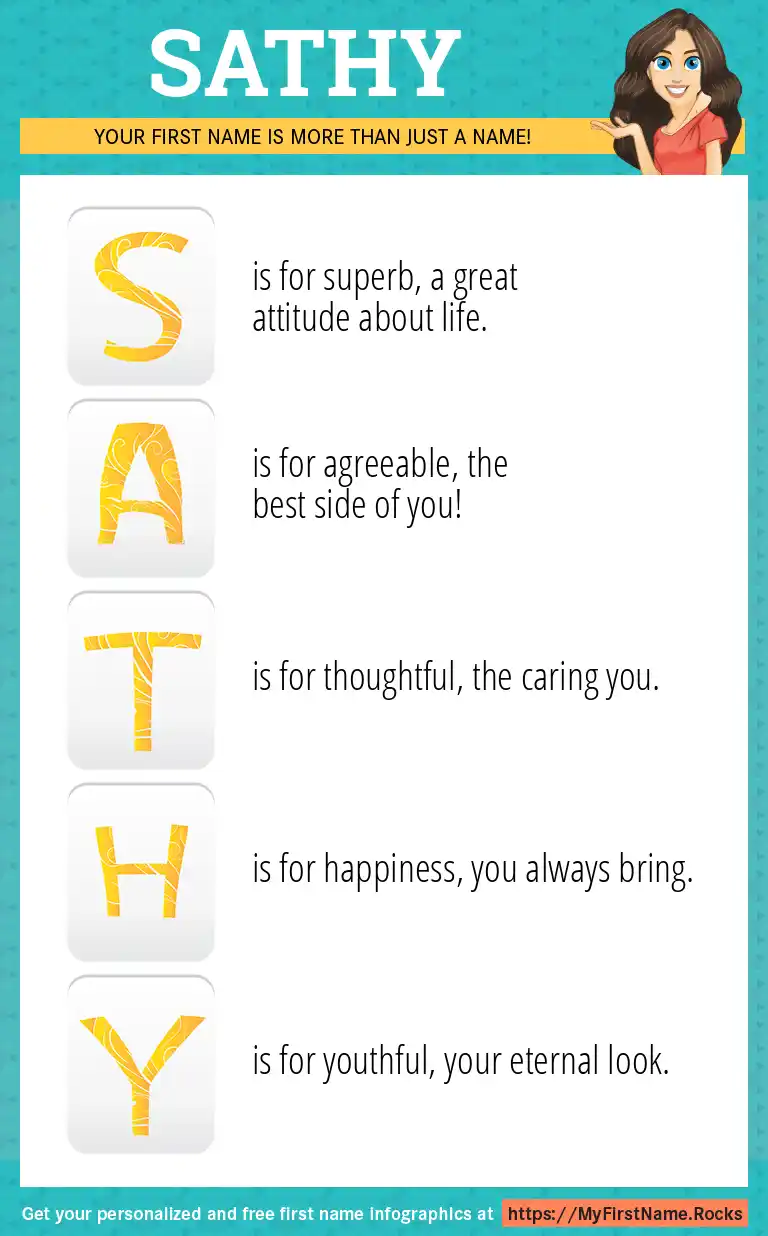 SATHY

YOUR FIRST NAME IS MORE THAN JUST A NAME!

S is for superb, a great attitude about life.

A is for agreeable, the best side of you!

T is for thoughtful, the caring you.

H is for happiness, you always bring.

Y is for youthful, your eternal look.

Get your personalized and free first name infographics at https://MyFirstName.Rocks