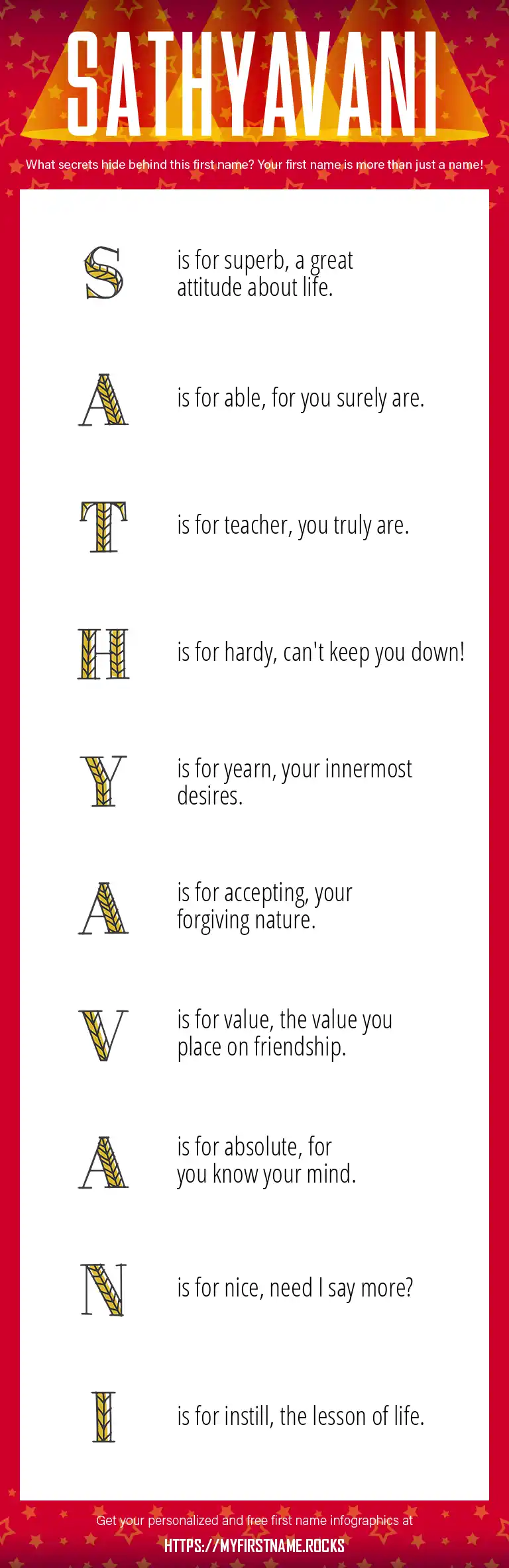 SATHYAVANI

What secrets hide behind this first name? Your first name is more than just a name!

S is for superb, a great attitude about life.

A is for able, for you surely are.

T is for teacher, you truly are.

H is for hardy, can't keep you down!

Y is for yearn, your innermost desires.

A is for accepting, your forgiving nature.

V is for value, the value you place on friendship.

A is for absolute, for you know your mind.

N is for nice, need I say more?

I is for instill, the lesson of life.

Get your personalized and free first name infographics at

HTTPS://MYFIRSTNAME.ROCKS