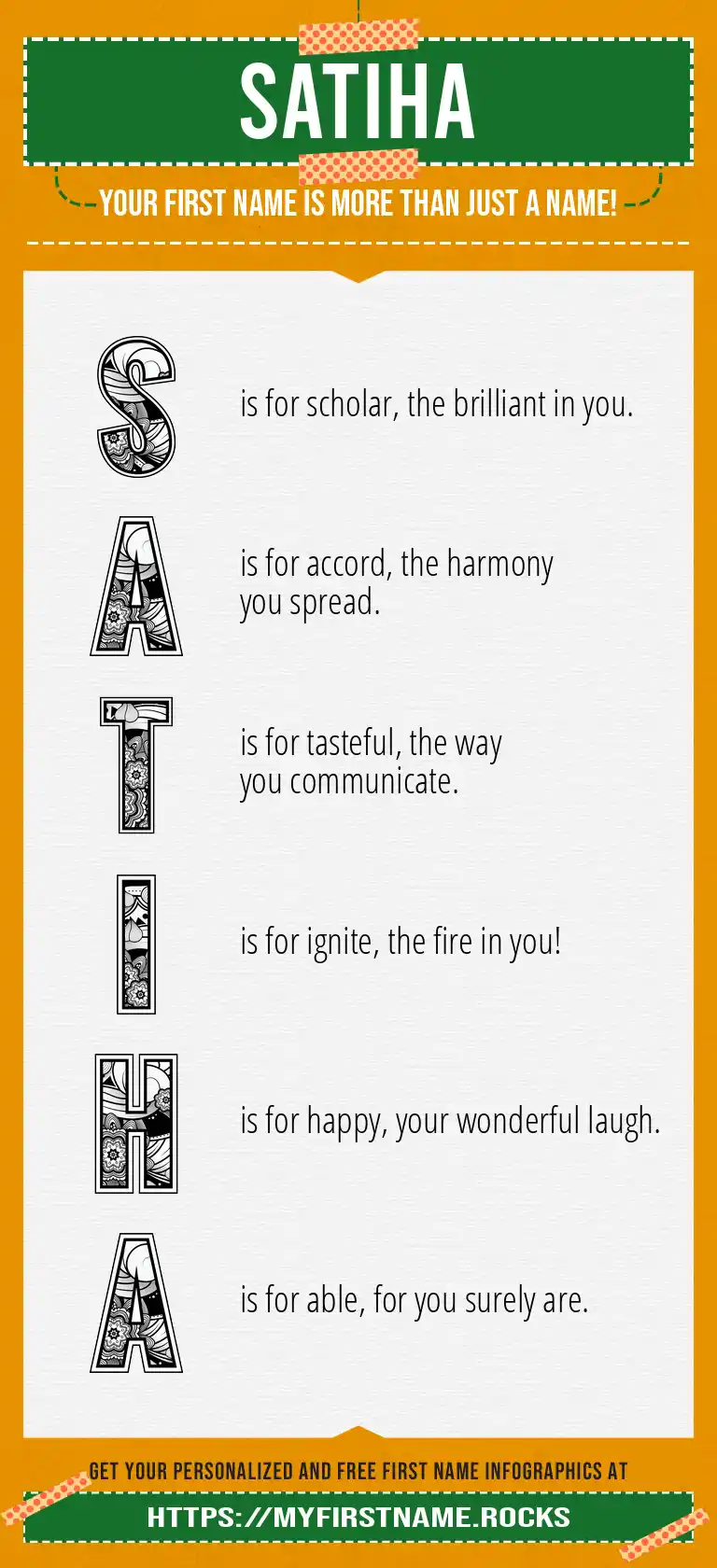 SATIHA

YOUR FIRST NAME IS MORE THAN JUST A NAME!

S is for scholar, the brilliant in you.

A is for accord, the harmony you spread.

T is for tasteful, the way you communicate.

I is for ignite, the fire in you!

H is for happy, your wonderful laugh.

A is for able, for you surely are.

GET YOUR PERSONALIZED AND FREE FIRST NAME INFOGRAPHICS AT

HTTPS://MYFIRSTNAME.ROCKS