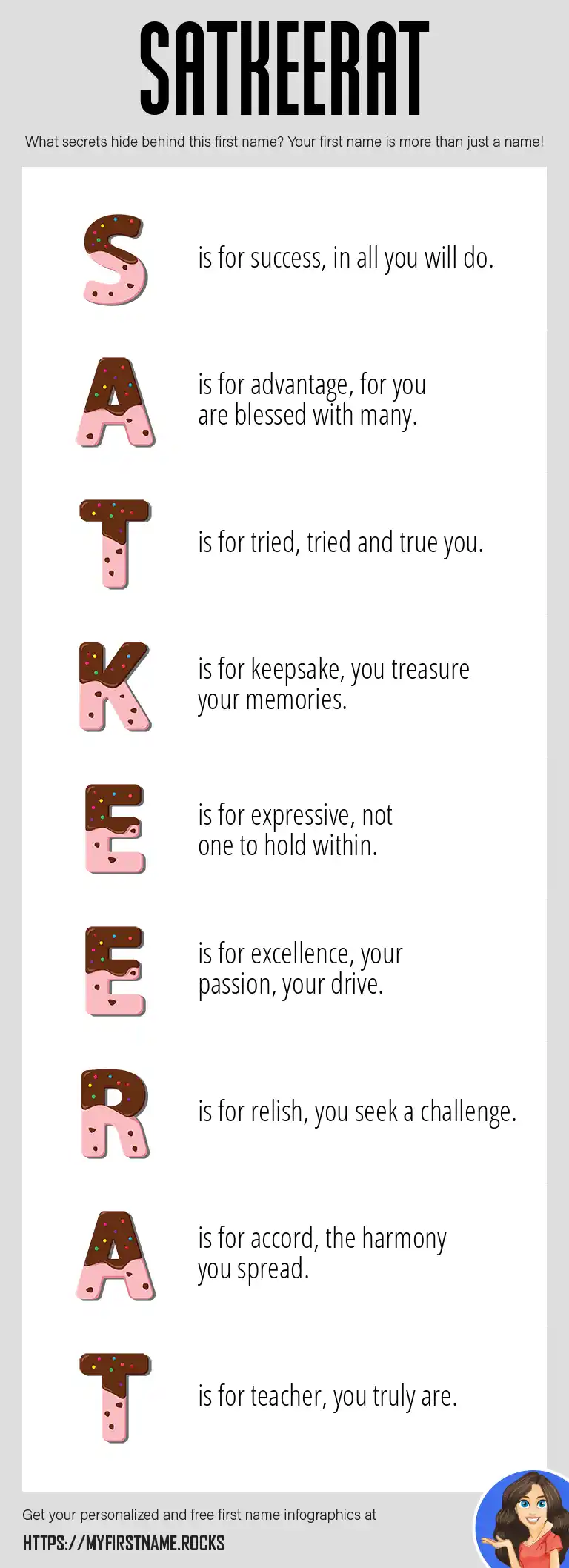 SATKEERAT

What secrets hide behind this first name? Your first name is more than just a name!

S is for success, in all you will do.

A is for advantage, for you are blessed with many.

T is for tried, tried and true you.

K is for keepsake, you treasure your memories.

E is for expressive, not one to hold within.

E is for excellence, your passion, your drive.

R is for relish, you seek a challenge.

A is for accord, the harmony you spread.

T is for teacher, you truly are.

Get your personalized and free first name infographics at

HTTPS://MYFIRSTNAME.ROCKS