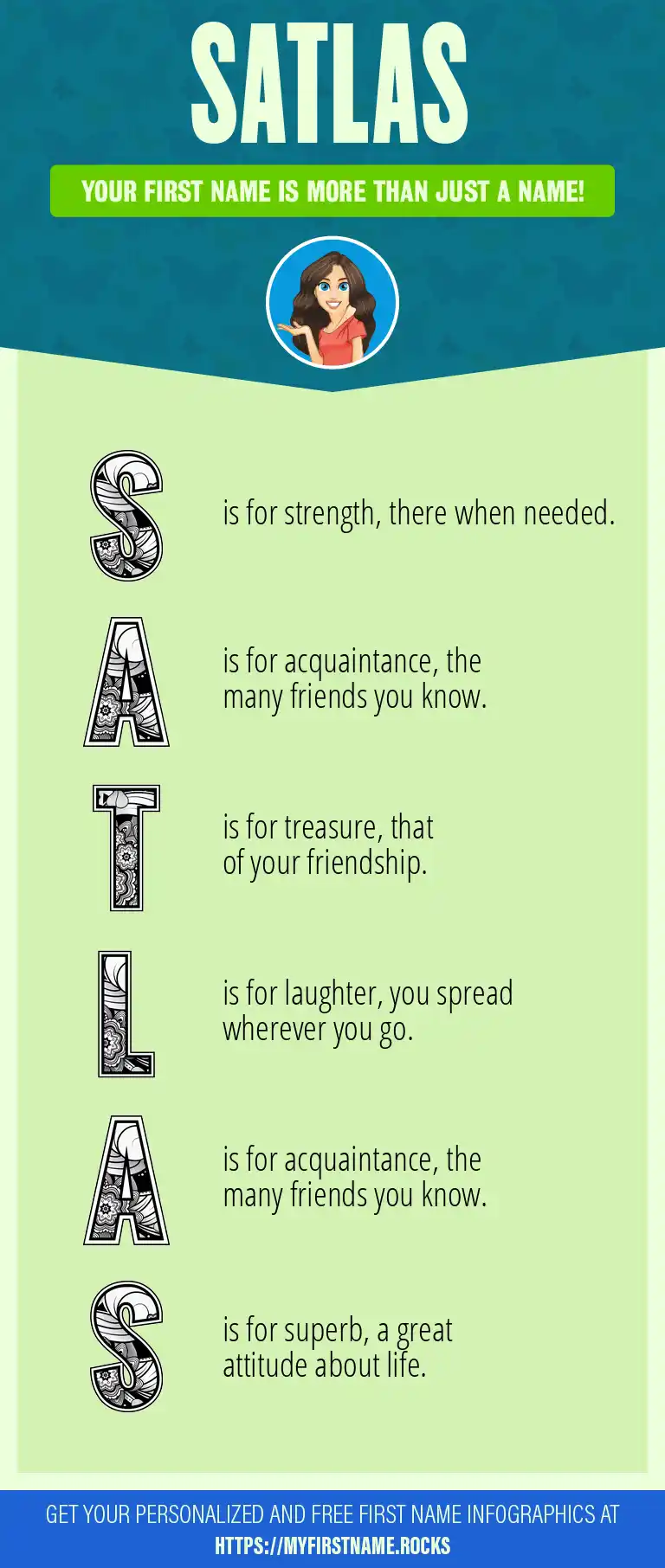 SATLAS

YOUR FIRST NAME IS MORE THAN JUST A NAME!

S is for strength, there when needed.

A is for acquaintance, the many friends you know.

T is for treasure, that of your friendship.

L is for laughter, you spread wherever you go.

A is for acquaintance, the many friends you know.

S is for superb, a great attitude about life.

GET YOUR PERSONALIZED AND FREE FIRST NAME INFOGRAPHICS AT HTTPS://MYFIRSTNAME.ROCKS