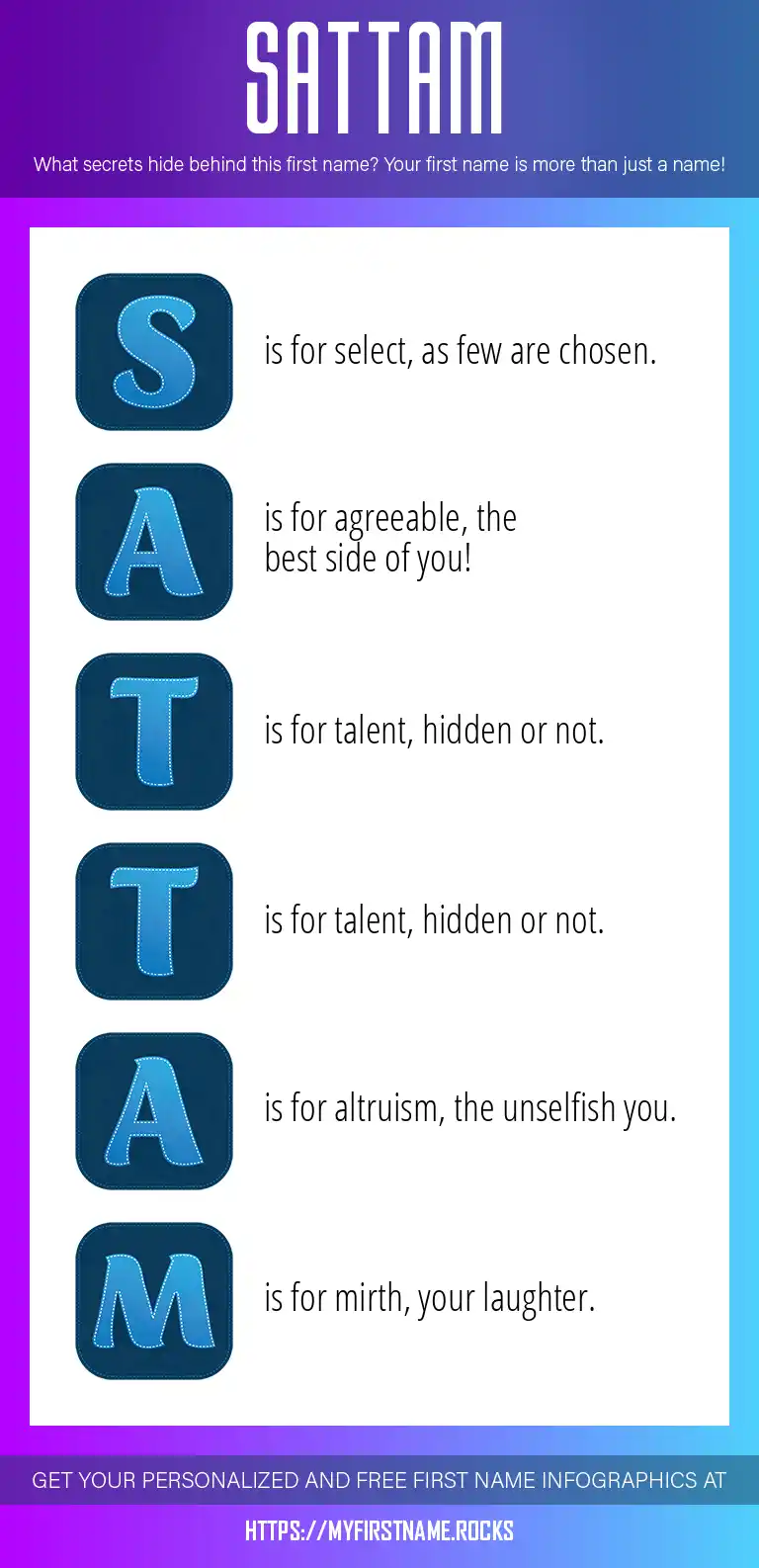 SATTAM

What secrets hide behind this first name? Your first name is more than just a name!

S is for select, as few are chosen.

A is for agreeable, the best side of you!

T is for talent, hidden or not.

T is for talent, hidden or not.

A is for altruism, the unselfish you.

M is for mirth, your laughter.

GET YOUR PERSONALIZED AND FREE FIRST NAME INFOGRAPHICS AT

HTTPS://MYFIRSTNAME.ROCKS