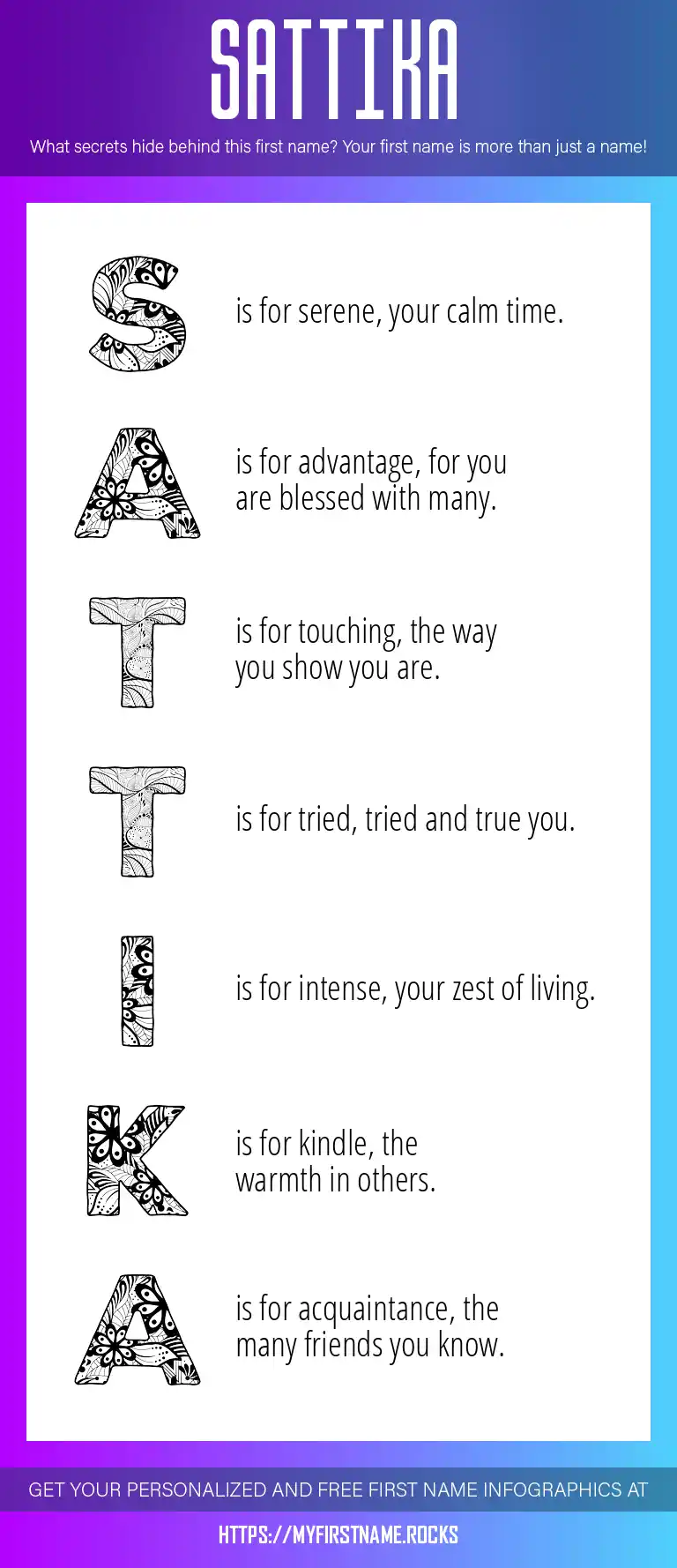 SATTIKA

What secrets hide behind this first name? Your first name is more than just a name!

S is for serene, your calm time.

A is for advantage, for you are blessed with many.

T is for touching, the way you show you are.

T is for tried, tried and true you.

I is for intense, your zest of living.

K is for kindle, the warmth in others.

A is for acquaintance, the many friends you know.

GET YOUR PERSONALIZED AND FREE FIRST NAME INFOGRAPHICS AT

HTTPS://MYFIRSTNAME.ROCKS