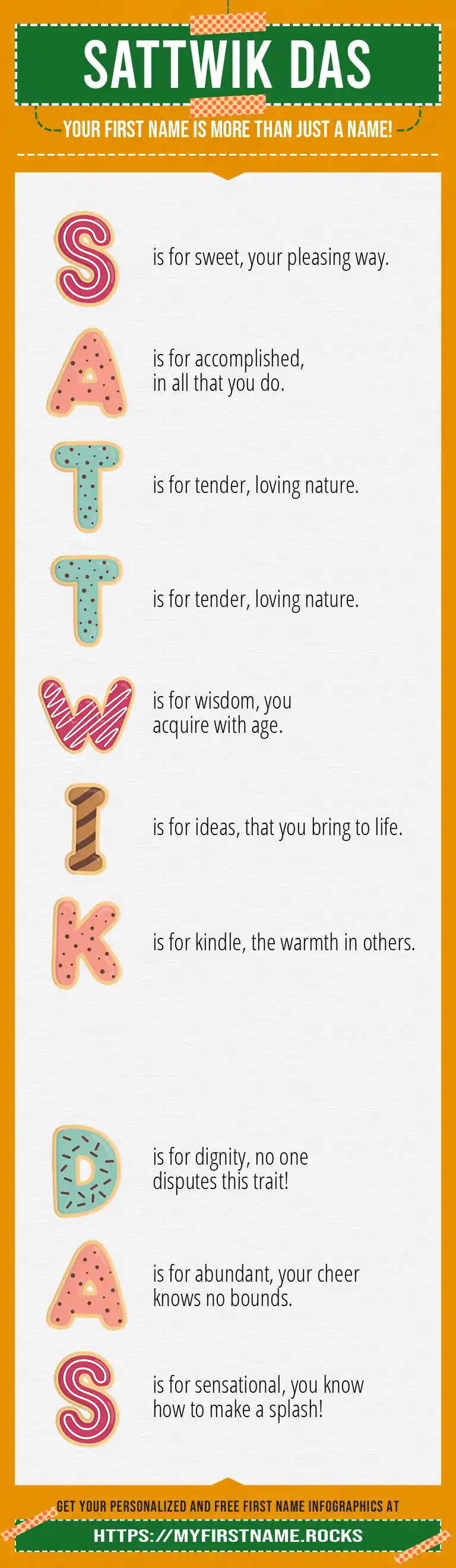 SATTWIK DAS

YOUR FIRST NAME IS MORE THAN JUST A NAME!

S is for sweet, your pleasing way.

A is for accomplished, in all that you do.

T is for tender, loving nature.

T is for tender, loving nature.

W is for wisdom, you acquire with age.

I is for ideas, that you bring to life.

K is for kindle, the warmth in others.

D is for dignity, no one disputes this trait!

A is for abundant, your cheer knows no bounds.

S is for sensational, you know how to make a splash!

GET YOUR PERSONALIZED AND FREE FIRST NAME INFOGRAPHICS AT

HTTPS://MYFIRSTNAME.ROCKS