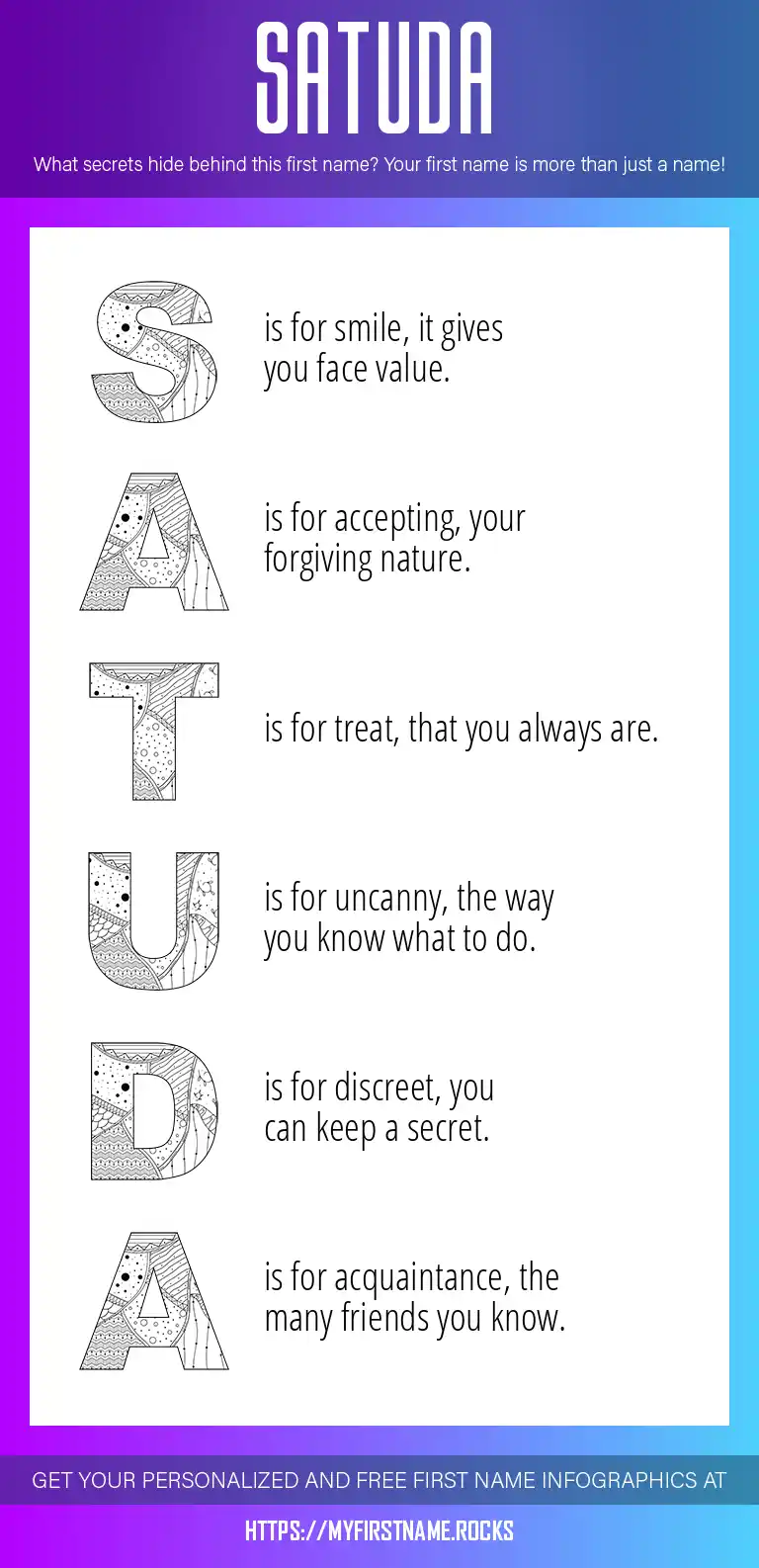 SATUDA

What secrets hide behind this first name? Your first name is more than just a name!

S is for smile, it gives you face value.

A is for accepting, your forgiving nature.

T is for treat, that you always are.

U is for uncanny, the way you know what to do.

D is for discreet, you can keep a secret.

A is for acquaintance, the many friends you know.

GET YOUR PERSONALIZED AND FREE FIRST NAME INFOGRAPHICS AT

HTTPS://MYFIRSTNAME.ROCKS