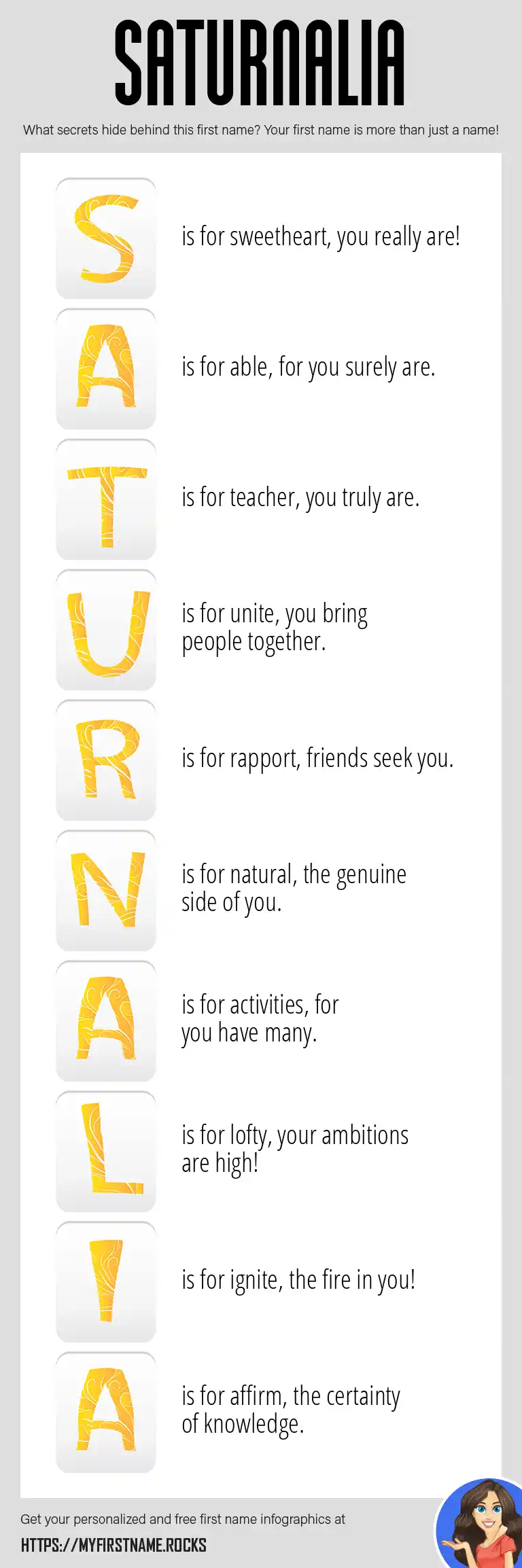 SATURNALIA

What secrets hide behind this first name? Your first name is more than just a name!

S is for sweetheart, you really are!

A is for able, for you surely are.

T is for teacher, you truly are.

U is for unite, you bring people together.

R is for rapport, friends seek you.

N is for natural, the genuine side of you.

A is for activities, for you have many.

L is for lofty, your ambitions are high!

I is for ignite, the fire in you!

A is for affirm, the certainty of knowledge.

Get your personalized and free first name infographics at

HTTPS://MYFIRSTNAME.ROCKS