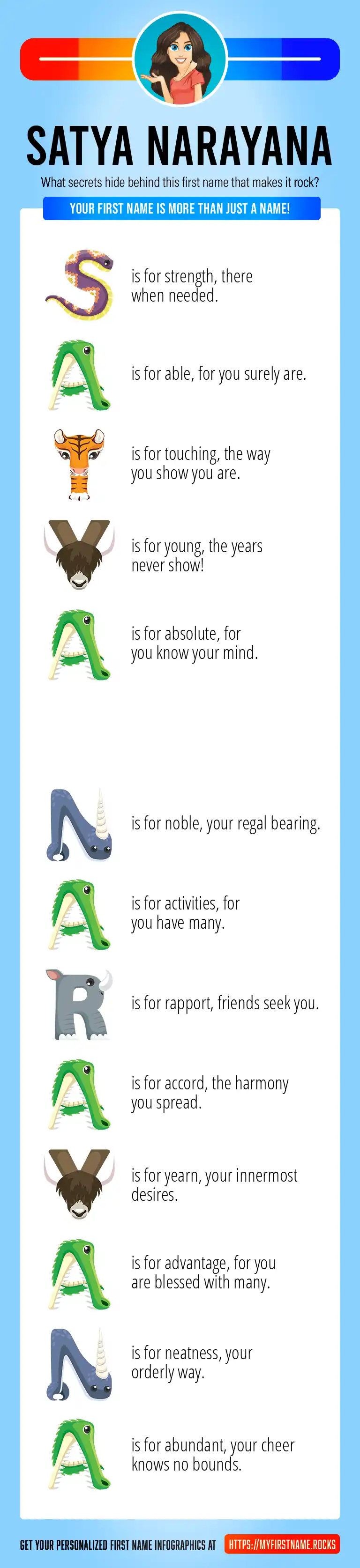 SATYA NARAYANA

What secrets hide behind this first name that makes it rock?

YOUR FIRST NAME IS MORE THAN JUST A NAME!

S is for strength, there when needed.

A is for able, for you surely are.

T is for touching, the way you show you are.

Y is for young, the years never show!

A is for absolute, for you know your mind.

N is for noble, your regal bearing.

A is for activities, for you have many.

R is for rapport, friends seek you.

A is for accord, the harmony you spread.

Y is for yearn, your innermost desires.

A is for advantage, for you are blessed with many.

N is for neatness, your orderly way.

A is for abundant, your cheer knows no bounds.

GET YOUR PERSONALIZED FIRST NAME INFOGRAPHICS AT HTTPS://MYFIRSTNAME.ROCKS