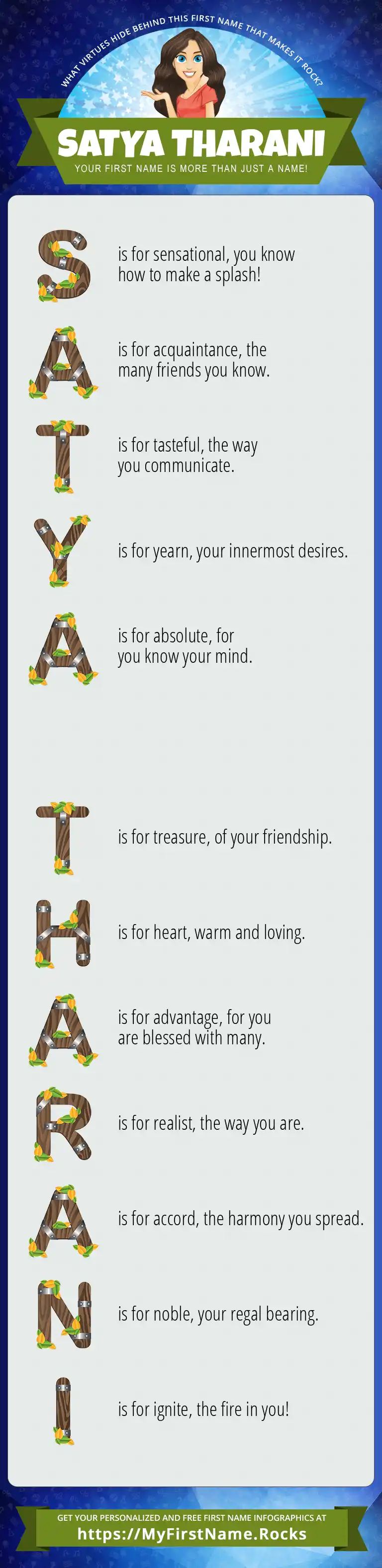 WHAT VIRTUES HIDE BEHIND THIS FIRST NAME THAT MAKES IT ROCK?

SATYA THARANI

YOUR FIRST NAME IS MORE THAN JUST A NAME!

S is for sensational, you know how to make a splash!

A is for acquaintance, the many friends you know.

T is for tasteful, the way you communicate.

Y is for yearn, your innermost desires.

A is for absolute, for you know your mind.

T is for treasure, of your friendship.

H is for heart, warm and loving.

A is for advantage, for you are blessed with many.

R is for realist, the way you are.

A is for accord, the harmony you spread.

N is for noble, your regal bearing.

I is for ignite, the fire in you!

GET YOUR PERSONALIZED AND FREE FIRST NAME INFOGRAPHICS AT

https://MyFirstName.Rocks