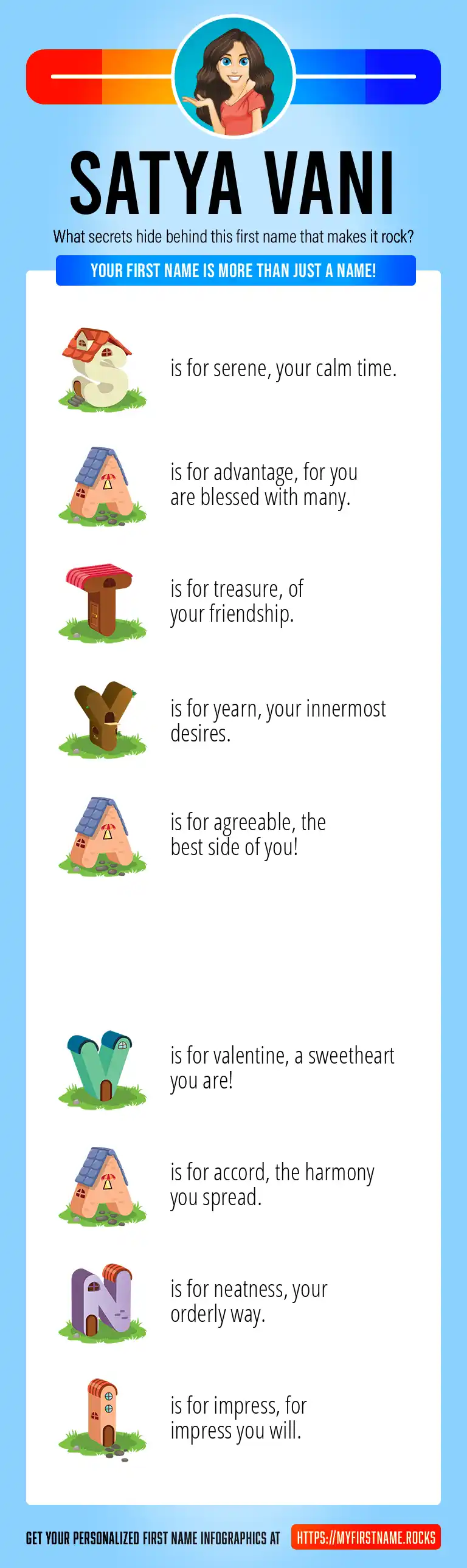 SATYA VANI

What secrets hide behind this first name that makes it rock?

YOUR FIRST NAME IS MORE THAN JUST A NAME!

S is for serene, your calm time.

A is for advantage, for you are blessed with many.

T is for treasure, of your friendship.

Y is for yearn, your innermost desires.

A is for agreeable, the best side of you!

V is for valentine, a sweetheart you are!

A is for accord, the harmony you spread.

N is for neatness, your orderly way.

I is for impress, for impress you will.

GET YOUR PERSONALIZED FIRST NAME INFOGRAPHICS AT HTTPS://MYFIRSTNAME.ROCKS