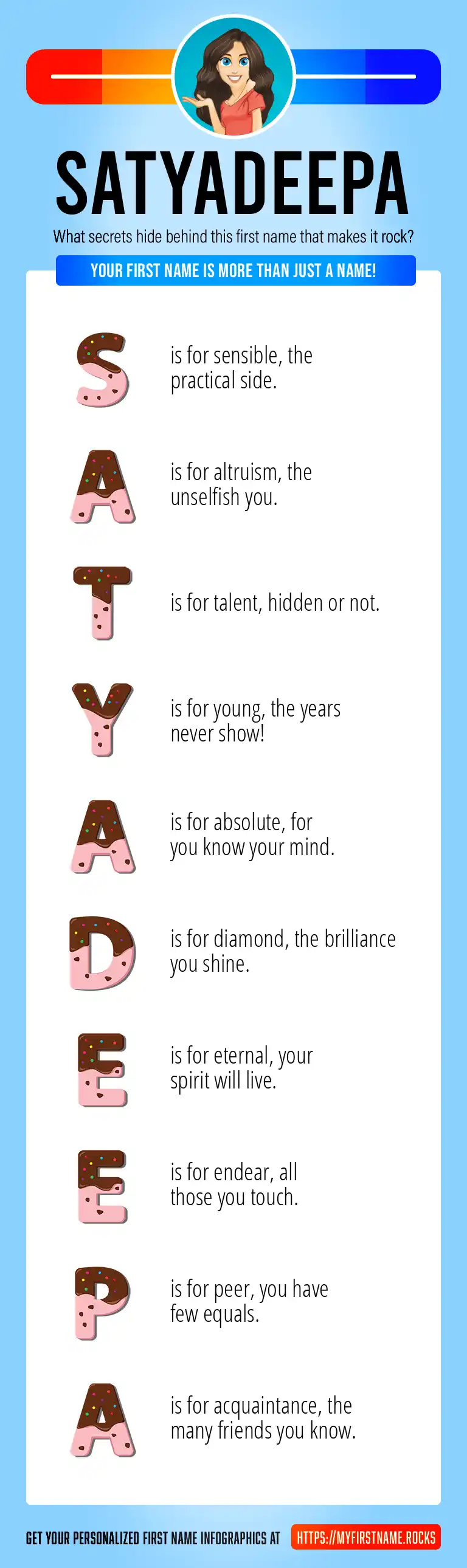 SATYADEEPA

What secrets hide behind this first name that makes it rock?

YOUR FIRST NAME IS MORE THAN JUST A NAME!

S is for sensible, the practical side.

A is for altruism, the unselfish you.

T is for talent, hidden or not.

Y is for young, the years never show!

A is for absolute, for you know your mind.

D is for diamond, the brilliance you shine.

E is for eternal, your spirit will live.

E is for endear, all those you touch.

P is for peer, you have few equals.

A is for acquaintance, the many friends you know.

GET YOUR PERSONALIZED FIRST NAME INFOGRAPHICS AT HTTPS://MYFIRSTNAME.ROCKS