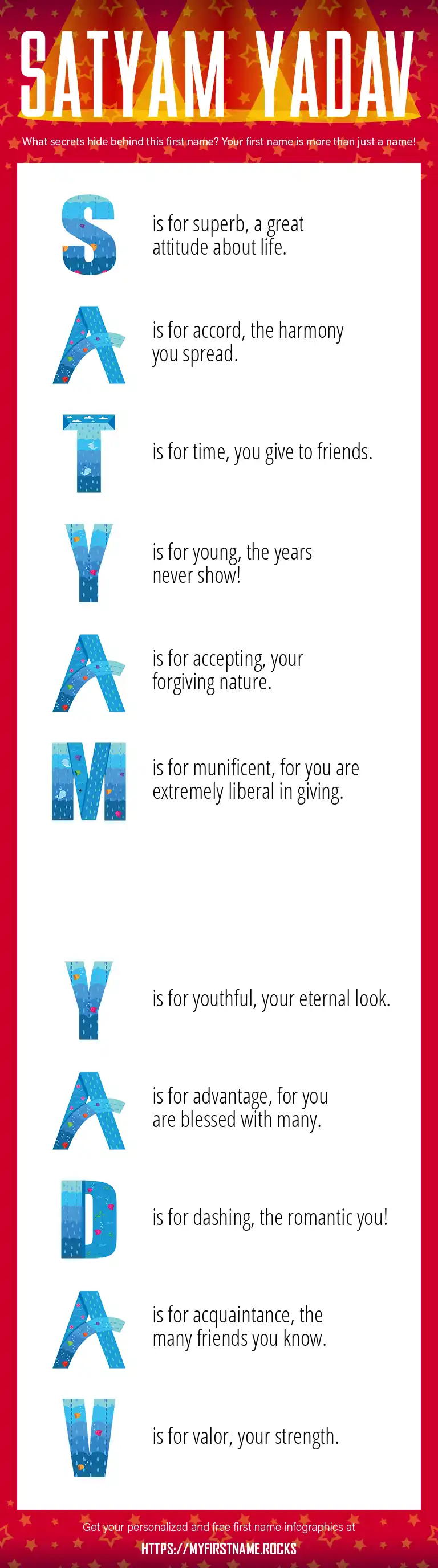 SATYAM YADAV

What secrets hide behind this first name? Your first name is more than just a name!

S is for superb, a great attitude about life.

A is for accord, the harmony you spread.

T is for time, you give to friends.

Y is for young, the years never show!

A is for accepting, your forgiving nature.

M is for munificent, for you are extremely liberal in giving.

Y is for youthful, your eternal look.

A is for advantage, for you are blessed with many.

D is for dashing, the romantic you!

A is for acquaintance, the many friends you know.

V is for valor, your strength.

Get your personalized and free first name infographics at

HTTPS://MYFIRSTNAME.ROCKS