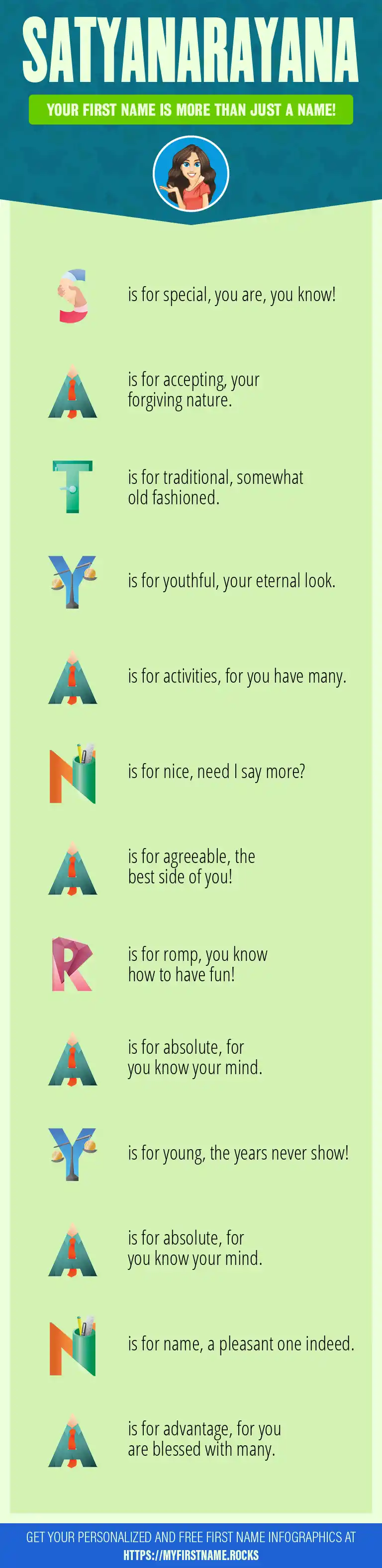 SATYANARAYANA

YOUR FIRST NAME IS MORE THAN JUST A NAME!

S is for special, you are, you know!

A is for accepting, your forgiving nature.

T is for traditional, somewhat old fashioned.

Y is for youthful, your eternal look.

A is for activities, for you have many.

N is for nice, need I say more?

A is for agreeable, the best side of you!

R is for romp, you know how to have fun!

A is for absolute, for you know your mind.

Y is for young, the years never show!

A is for absolute, for you know your mind.

N is for name, a pleasant one indeed.

A is for advantage, for you are blessed with many.

GET YOUR PERSONALIZED AND FREE FIRST NAME INFOGRAPHICS AT HTTPS://MYFIRSTNAME.ROCKS