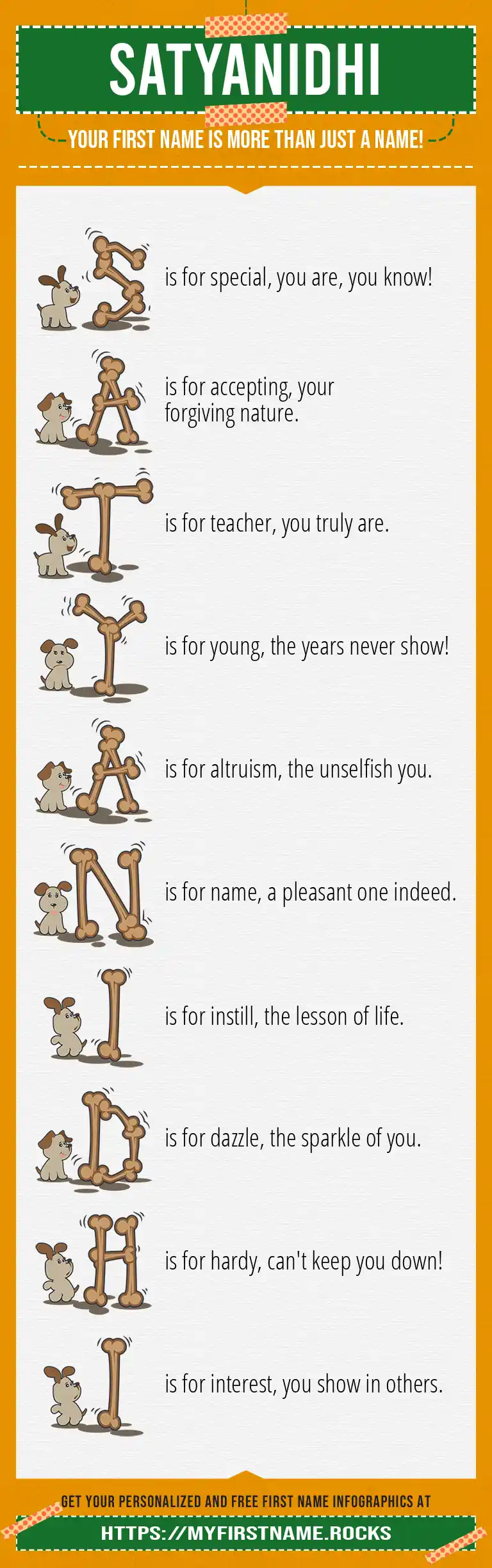 SATYANIDHI

YOUR FIRST NAME IS MORE THAN JUST A NAME!

S is for special, you are, you know!

A is for accepting, your forgiving nature.

T is for teacher, you truly are.

Y is for young, the years never show!

A is for altruism, the unselfish you.

N is for name, a pleasant one indeed.

I is for instill, the lesson of life.

D is for dazzle, the sparkle of you.

H is for hardy, can't keep you down!

I is for interest, you show in others.

GET YOUR PERSONALIZED AND FREE FIRST NAME INFOGRAPHICS AT

HTTPS://MYFIRSTNAME.ROCKS