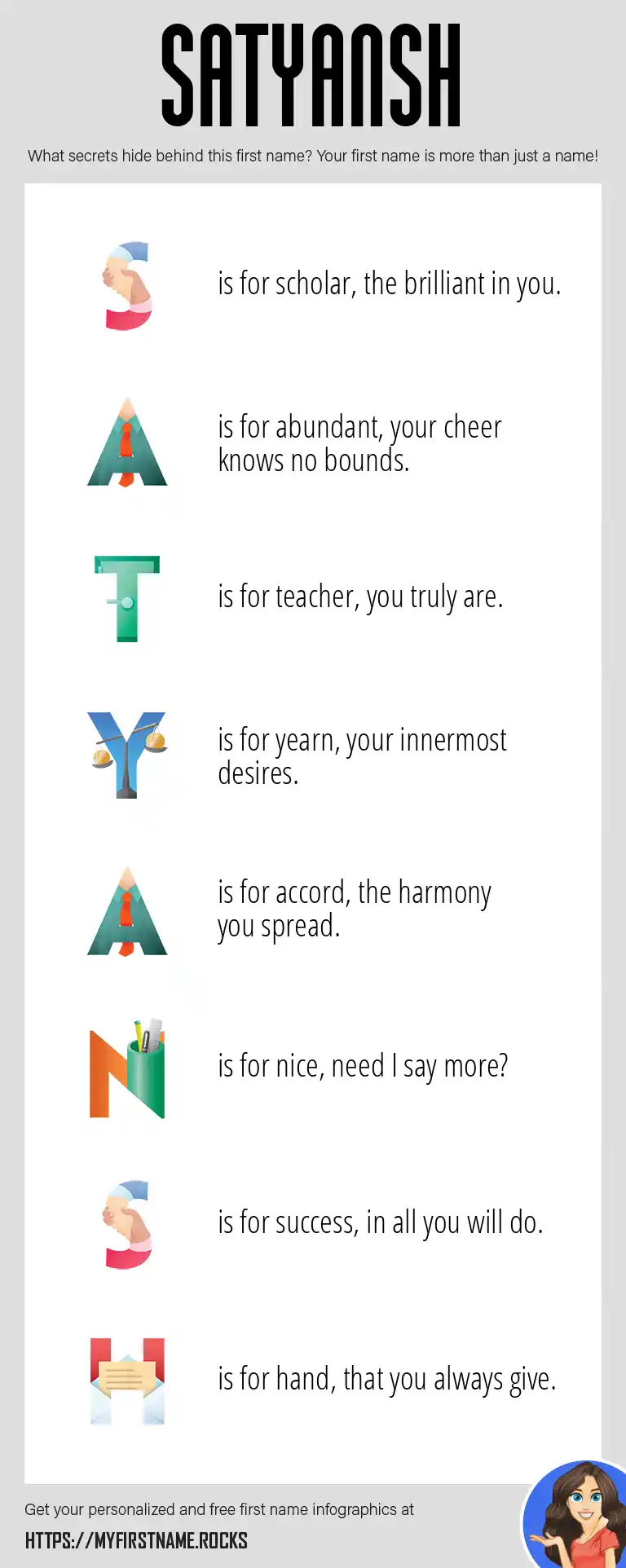 SATYANSH

What secrets hide behind this first name? Your first name is more than just a name!

S is for scholar, the brilliant in you.

A is for abundant, your cheer knows no bounds.

T is for teacher, you truly are.

Y is for yearn, your innermost desires.

A is for accord, the harmony you spread.

N is for nice, need I say more?

S is for success, in all you will do.

H is for hand, that you always give.

Get your personalized and free first name infographics at

HTTPS://MYFIRSTNAME.ROCKS