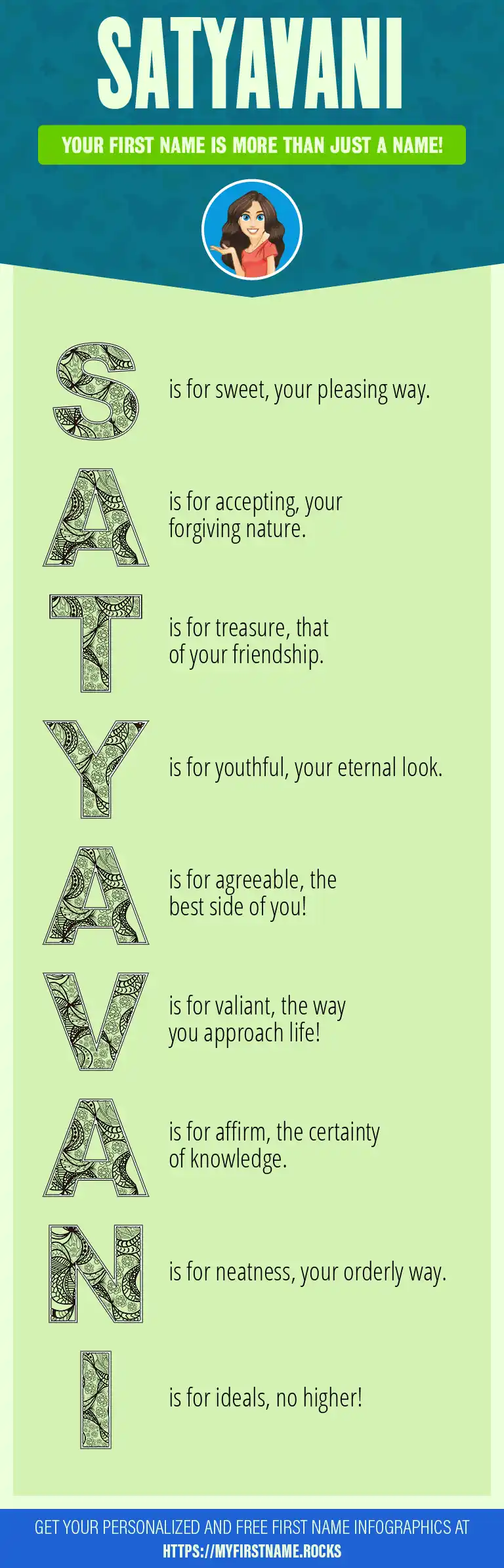 SATYAVANI

YOUR FIRST NAME IS MORE THAN JUST A NAME!

S is for sweet, your pleasing way.

A is for accepting, your forgiving nature.

T is for treasure, that of your friendship.

Y is for youthful, your eternal look.

A is for agreeable, the best side of you!

V is for valiant, the way you approach life!

A is for affirm, the certainty of knowledge.

N is for neatness, your orderly way.

I is for ideals, no higher!

GET YOUR PERSONALIZED AND FREE FIRST NAME INFOGRAPHICS AT HTTPS://MYFIRSTNAME.ROCKS