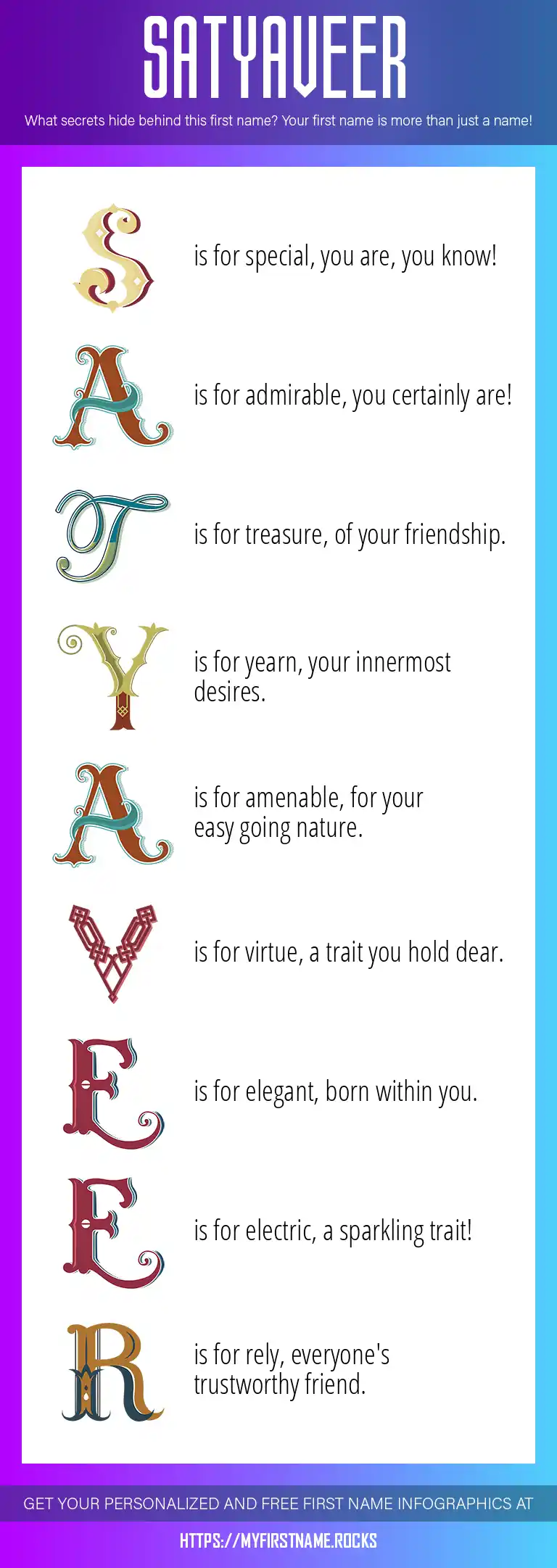 SATYAVEER

What secrets hide behind this first name? Your first name is more than just a name!

S is for special, you are, you know!

A is for admirable, you certainly are!

T is for treasure, of your friendship.

Y is for yearn, your innermost desires.

A is for amenable, for your easy going nature.

V is for virtue, a trait you hold dear.

E is for elegant, born within you.

E is for electric, a sparkling trait!

R is for rely, everyone's trustworthy friend.

GET YOUR PERSONALIZED AND FREE FIRST NAME INFOGRAPHICS AT

HTTPS://MYFIRSTNAME.ROCKS