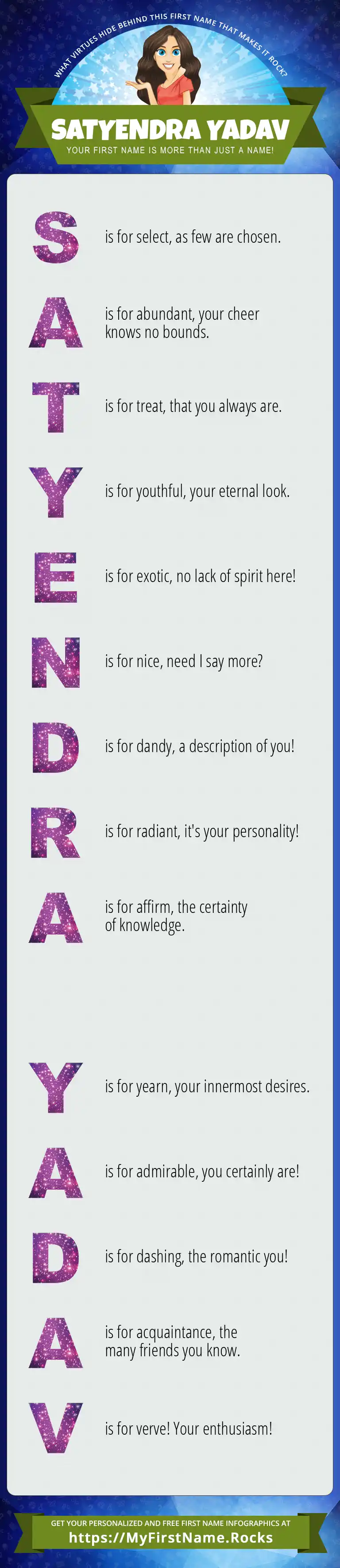 WHAT VIRTUES HIDE BEHIND THIS FIRST NAME THAT MAKES IT ROCK?

SATYENDRA YADAV

YOUR FIRST NAME IS MORE THAN JUST A NAME!

S is for select, as few are chosen.

A is for abundant, your cheer knows no bounds.

T is for treat, that you always are.

Y is for youthful, your eternal look.

E is for exotic, no lack of spirit here!

N is for nice, need I say more?

D is for dandy, a description of you!

R is for radiant, it's your personality!

A is for affirm, the certainty of knowledge.

Y is for yearn, your innermost desires.

A is for admirable, you certainly are!

D is for dashing, the romantic you!

A is for acquaintance, the many friends you know.

V is for verve! Your enthusiasm!

GET YOUR PERSONALIZED AND FREE FIRST NAME INFOGRAPHICS AT
https://MyFirstName.Rocks