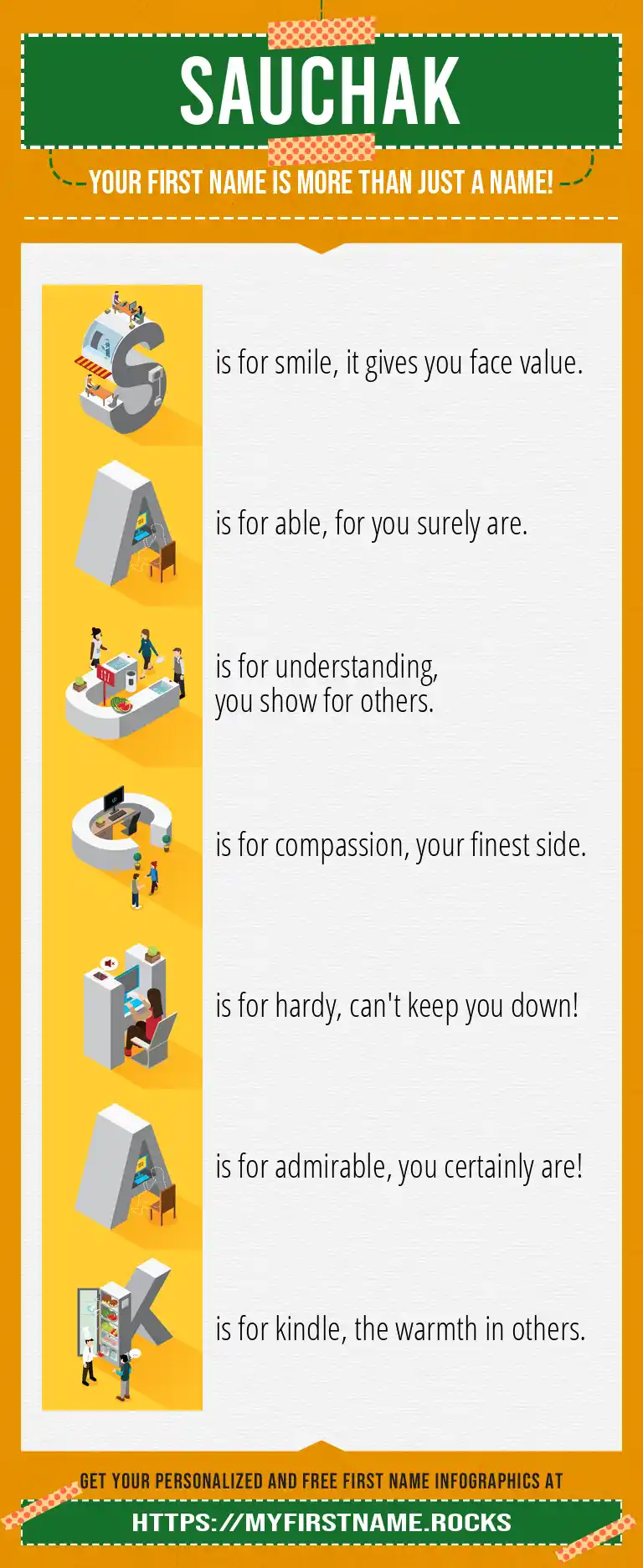 SAUCHAK

YOUR FIRST NAME IS MORE THAN JUST A NAME!

S is for smile, it gives you face value.

A is for able, for you surely are.

U is for understanding, you show for others.

C is for compassion, your finest side.

H is for hardy, can't keep you down!

A is for admirable, you certainly are!

K is for kindle, the warmth in others.

GET YOUR PERSONALIZED AND FREE FIRST NAME INFOGRAPHICS AT

HTTPS://MYFIRSTNAME.ROCKS