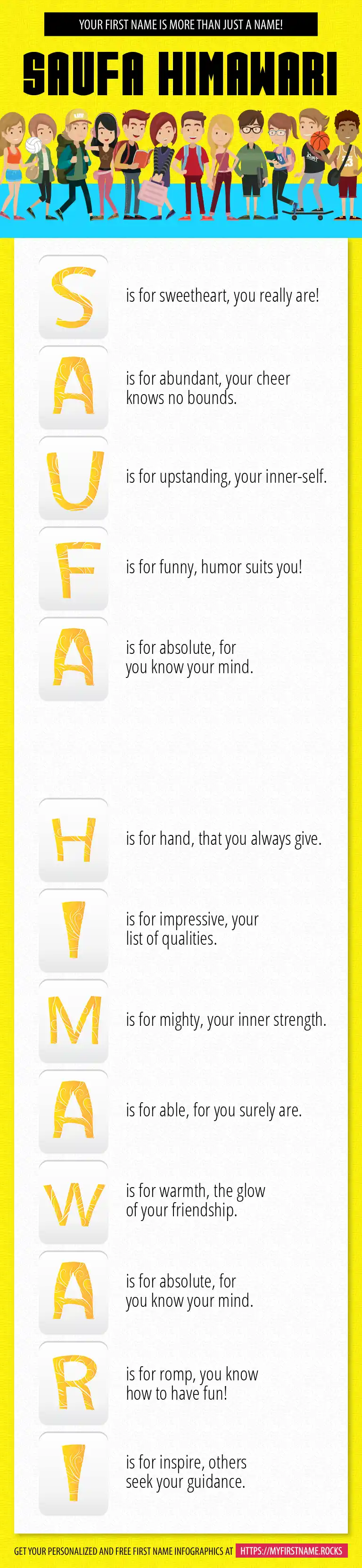 YOUR FIRST NAME IS MORE THAN JUST A NAME!

SAUFA HIMAWARI

S is for sweetheart, you really are!

A is for abundant, your cheer knows no bounds.

U is for upstanding, your inner-self.

F is for funny, humor suits you!

A is for absolute, for you know your mind.

H is for hand, that you always give.

I is for impressive, your list of qualities.

M is for mighty, your inner strength.

A is for able, for you surely are.

W is for warmth, the glow of your friendship.

A is for absolute, for you know your mind.

R is for romp, you know how to have fun!

I is for inspire, others seek your guidance.

GET YOUR PERSONALIZED AND FREE FIRST NAME INFOGRAPHICS AT HTTPS://MYFIRSTNAME.ROCKS