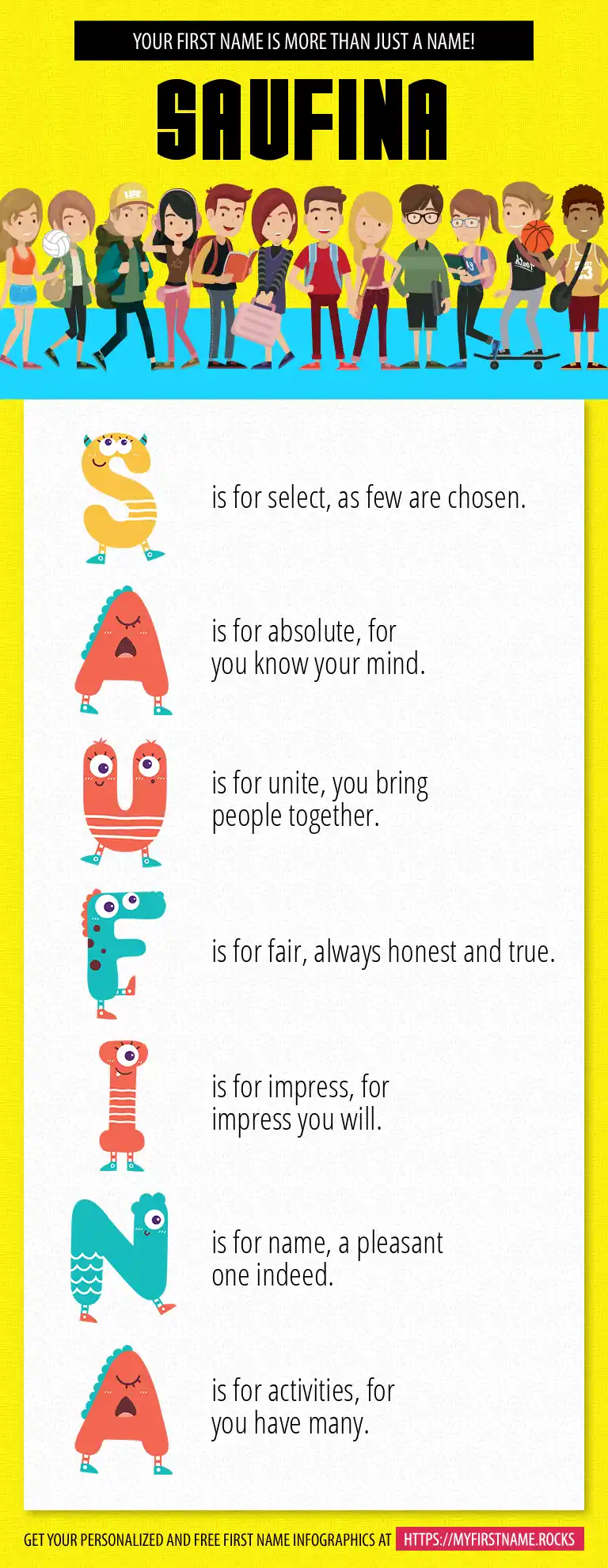 YOUR FIRST NAME IS MORE THAN JUST A NAME!

SAUFINA

S is for select, as few are chosen.

A is for absolute, for you know your mind.

U is for unite, you bring people together.

F is for fair, always honest and true.

I is for impress, for impress you will.

N is for name, a pleasant one indeed.

A is for activities, for you have many.

GET YOUR PERSONALIZED AND FREE FIRST NAME INFOGRAPHICS AT HTTPS://MYFIRSTNAME.ROCKS