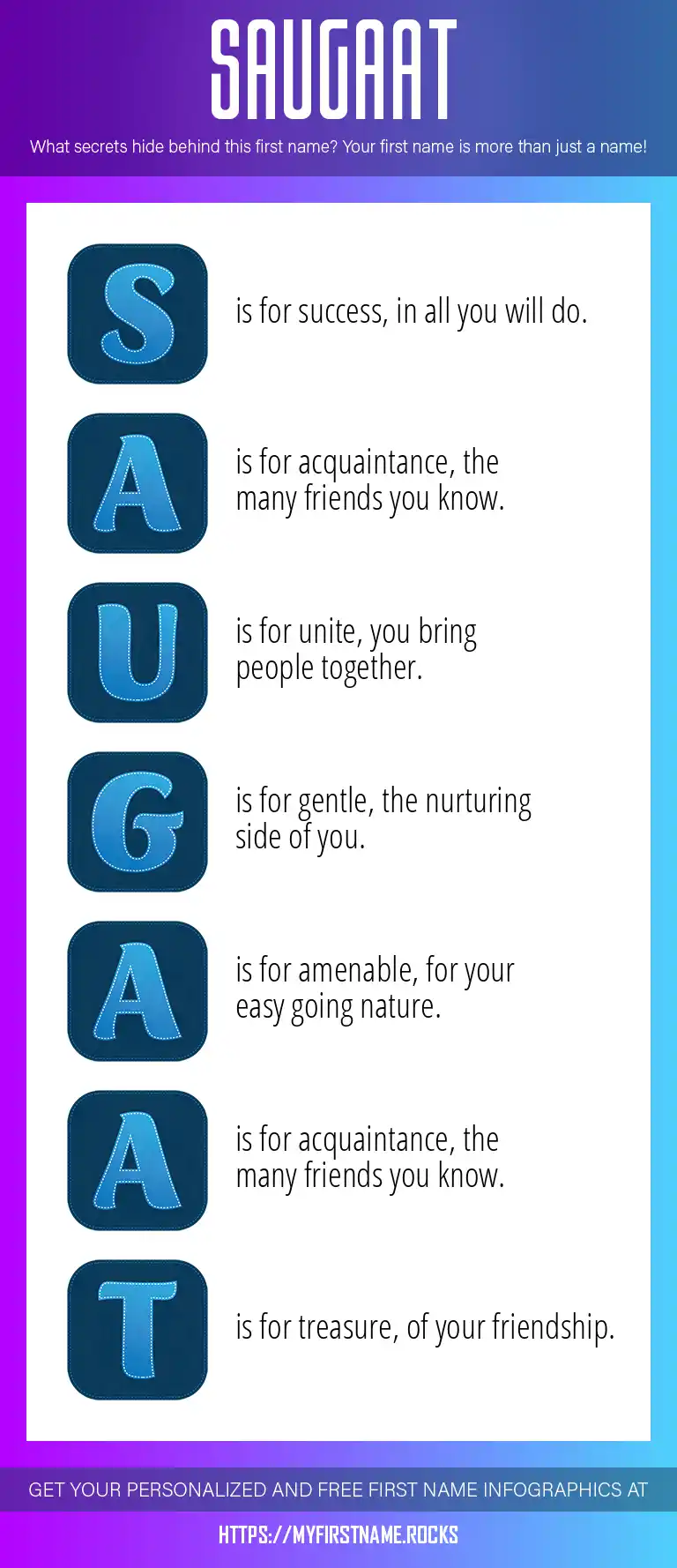 SAUGAAT

What secrets hide behind this first name? Your first name is more than just a name!

S is for success, in all you will do.

A is for acquaintance, the many friends you know.

U is for unite, you bring people together.

G is for gentle, the nurturing side of you.

A is for amenable, for your easy going nature.

A is for acquaintance, the many friends you know.

T is for treasure, of your friendship.

GET YOUR PERSONALIZED AND FREE FIRST NAME INFOGRAPHICS AT

HTTPS://MYFIRSTNAME.ROCKS