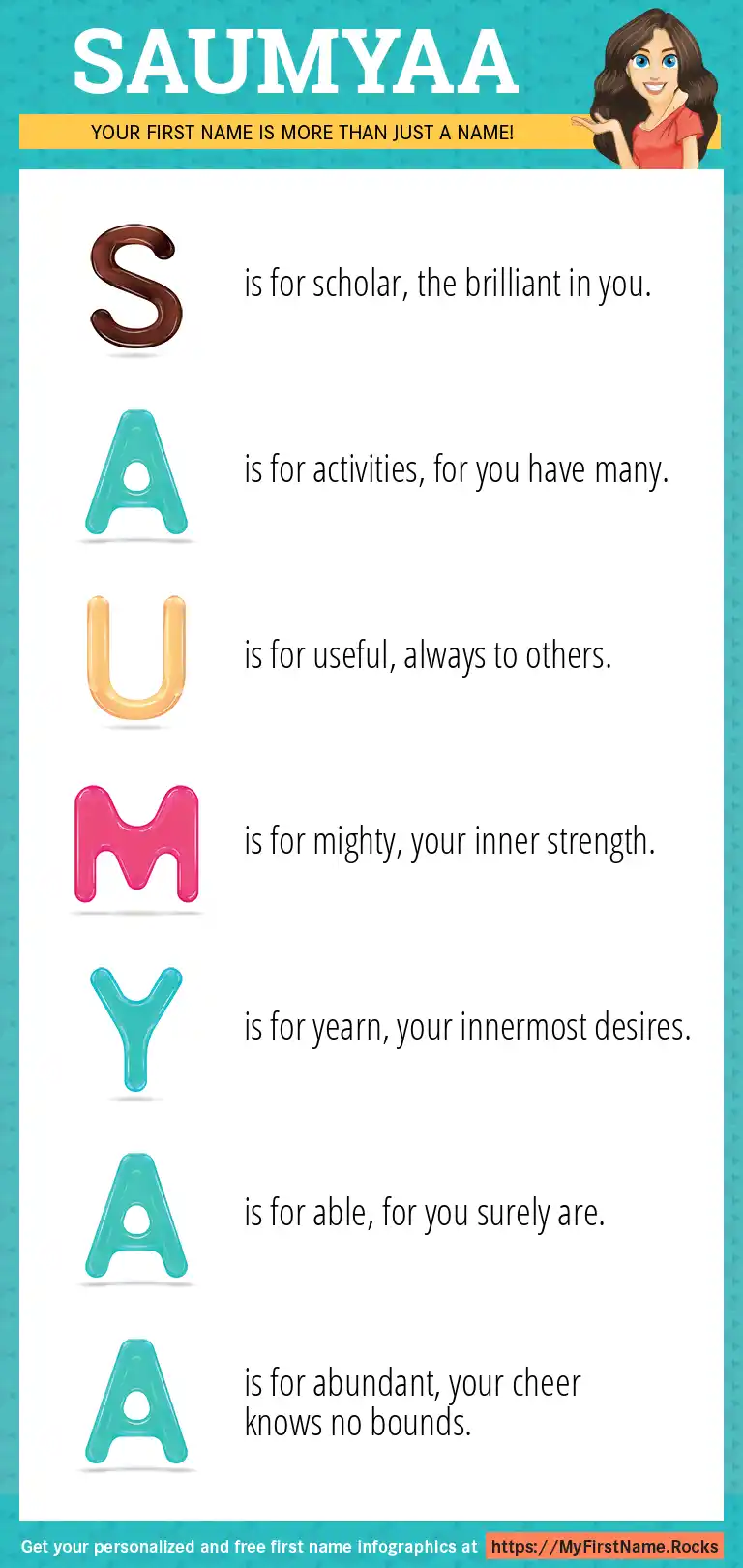 SAUMYAA

YOUR FIRST NAME IS MORE THAN JUST A NAME!

S is for scholar, the brilliant in you.

A is for activities, for you have many.

U is for useful, always to others.

M is for mighty, your inner strength.

Y is for yearn, your innermost desires.

A is for able, for you surely are.

A is for abundant, your cheer knows no bounds.

Get your personalized and free first name infographics at https://MyFirstName.Rocks