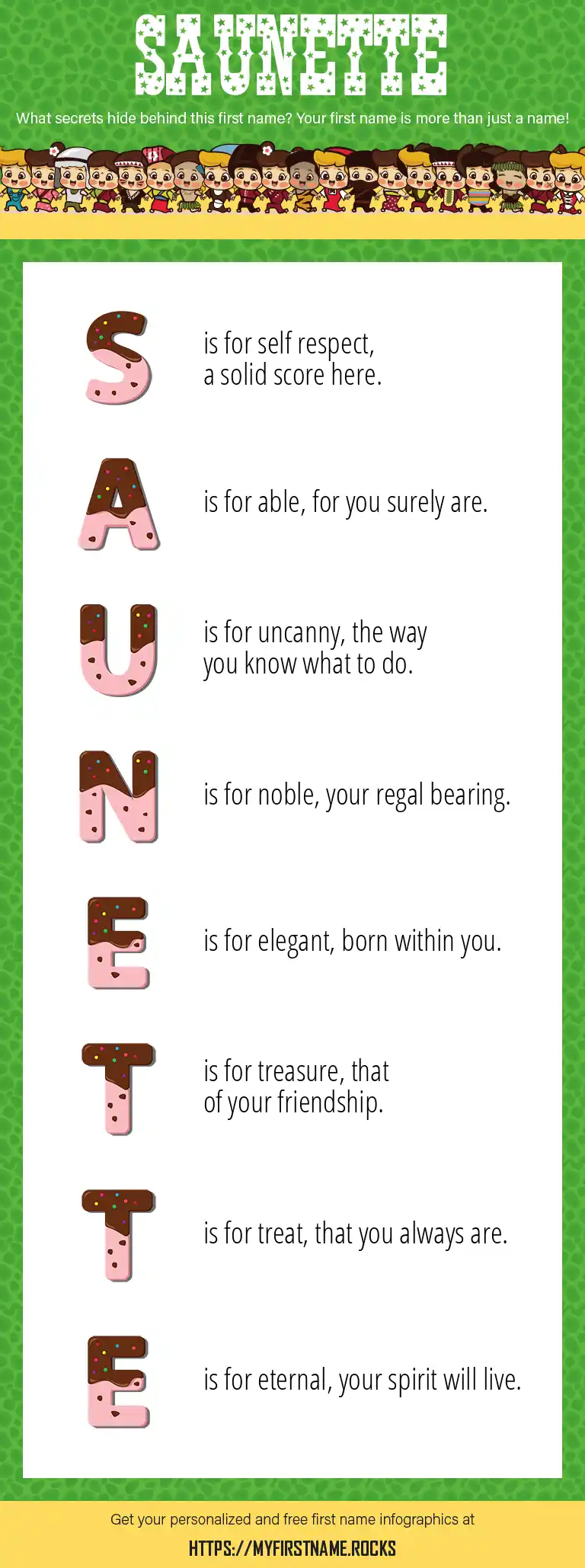 SAUNETTE

What secrets hide behind this first name? Your first name is more than just a name!

S is for self respect, a solid score here.

A is for able, for you surely are.

U is for uncanny, the way you know what to do.

N is for noble, your regal bearing.

E is for elegant, born within you.

T is for treasure, that of your friendship.

T is for treat, that you always are.

E is for eternal, your spirit will live.

Get your personalized and free first name infographics at

HTTPS://MYFIRSTNAME.ROCKS