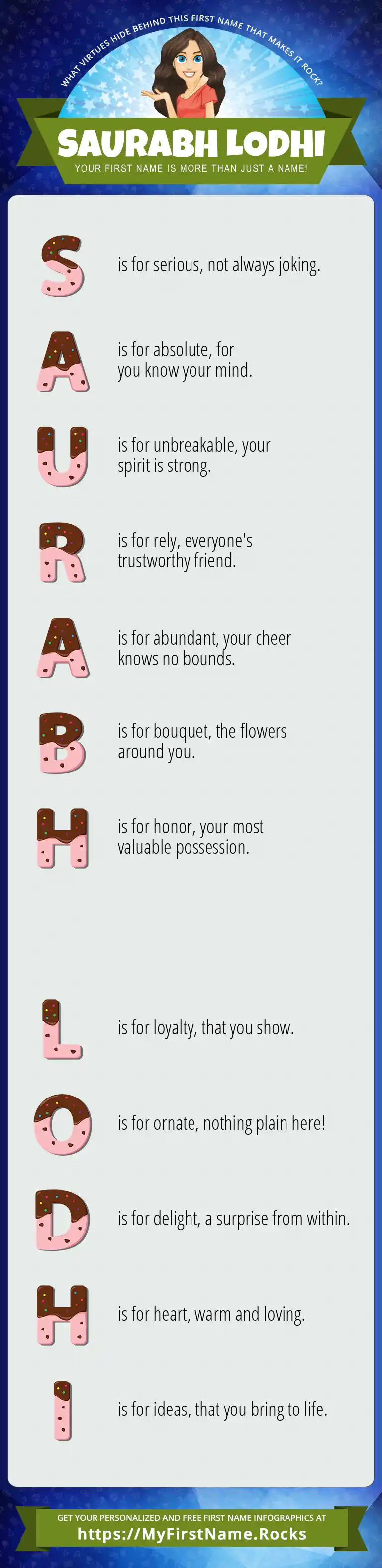 WHAT VIRTUES HIDE BEHIND THIS FIRST NAME THAT MAKES IT ROCK?

SAURABH LODHI

YOUR FIRST NAME IS MORE THAN JUST A NAME!

S is for serious, not always joking.

A is for absolute, for you know your mind.

U is for unbreakable, your spirit is strong.

R is for rely, everyone's trustworthy friend.

A is for abundant, your cheer knows no bounds.

B is for bouquet, the flowers around you.

H is for honor, your most valuable possession.

L is for loyalty, that you show.

O is for ornate, nothing plain here!

D is for delight, a surprise from within.

H is for heart, warm and loving.

I is for ideas, that you bring to life.

GET YOUR PERSONALIZED AND FREE FIRST NAME INFOGRAPHICS AT

https://MyFirstName.Rocks