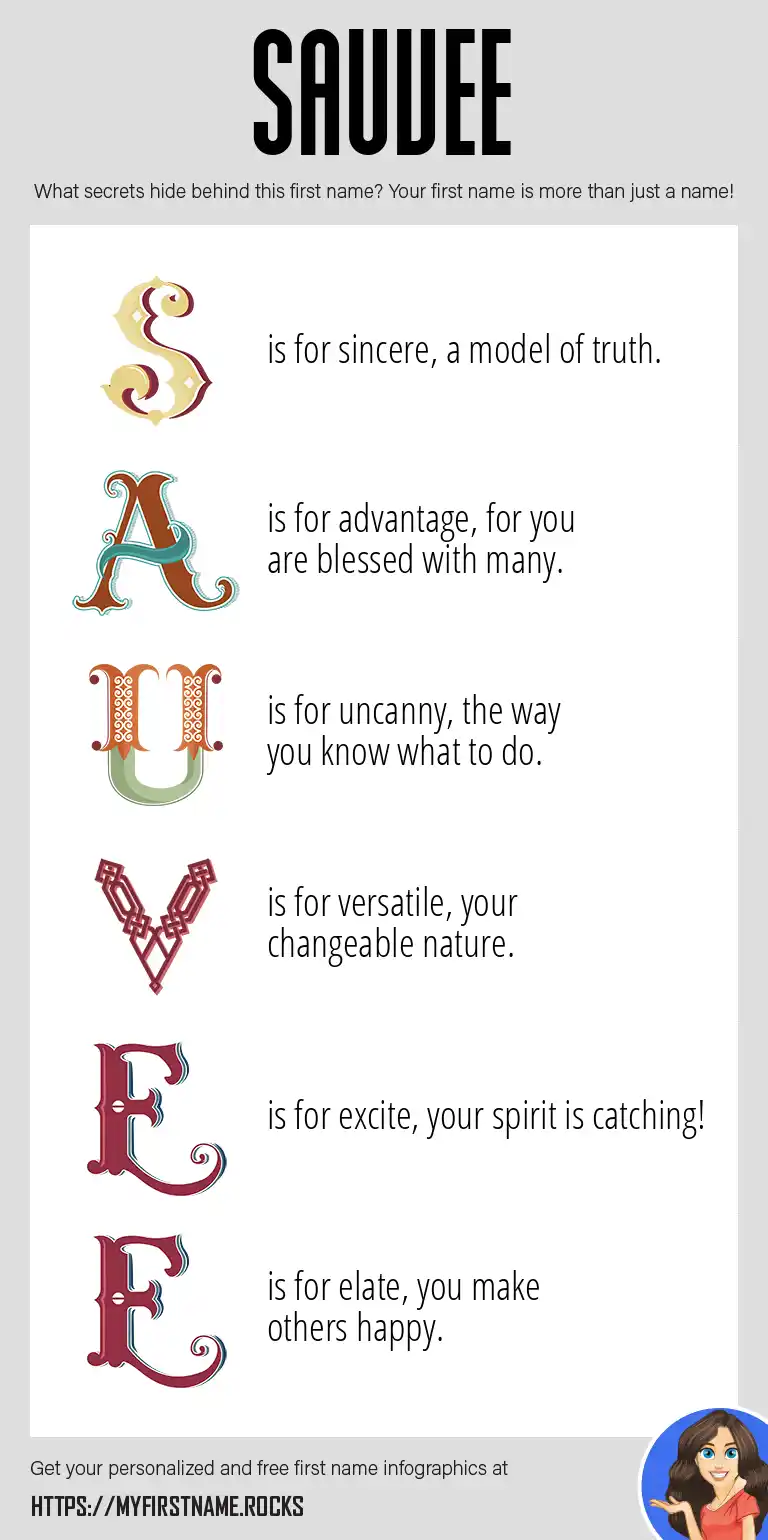 SAUVEE

What secrets hide behind this first name? Your first name is more than just a name!

S is for sincere, a model of truth.

A is for advantage, for you are blessed with many.

U is for uncanny, the way you know what to do.

V is for versatile, your changeable nature.

E is for excite, your spirit is catching!

E is for elate, you make others happy.

Get your personalized and free first name infographics at

HTTPS://MYFIRSTNAME.ROCKS