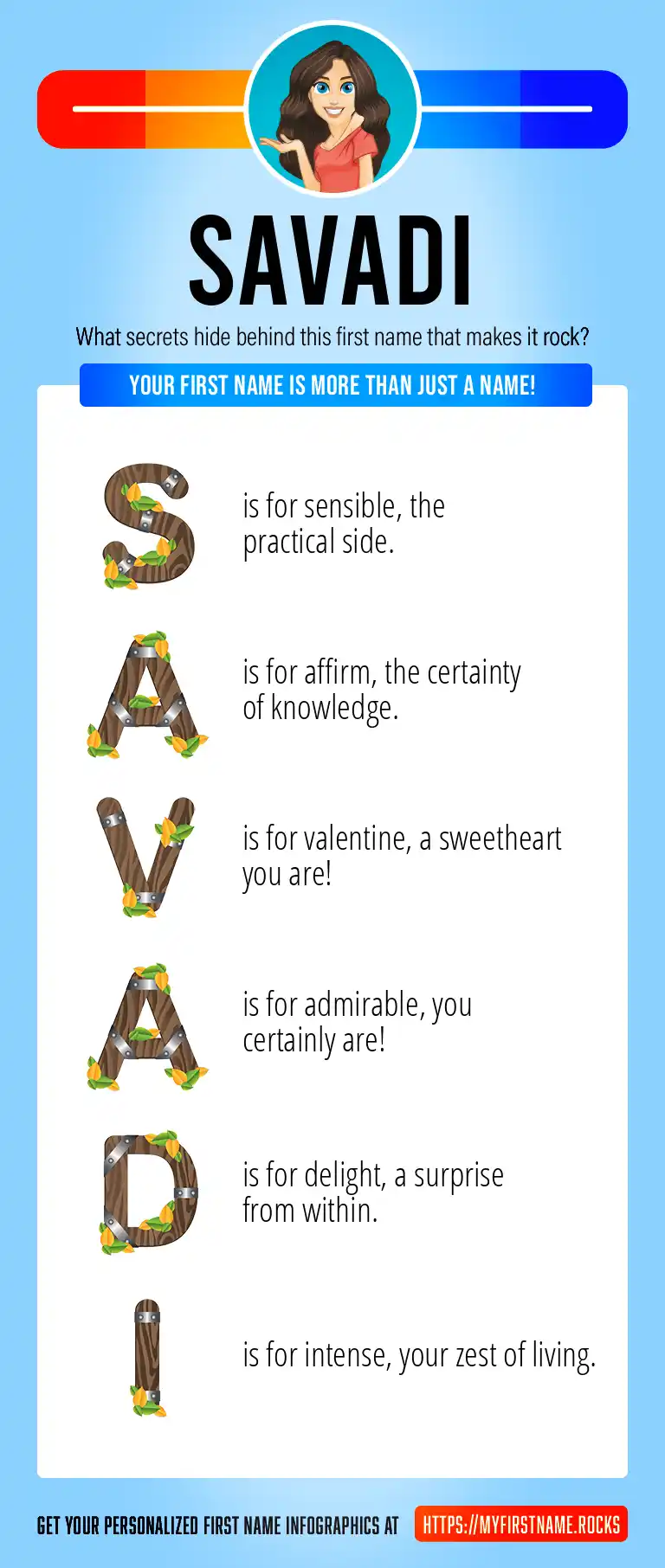 SAVADI

What secrets hide behind this first name that makes it rock?

YOUR FIRST NAME IS MORE THAN JUST A NAME!

S is for sensible, the practical side.

A is for affirm, the certainty of knowledge.

V is for valentine, a sweetheart you are!

A is for admirable, you certainly are!

D is for delight, a surprise from within.

I is for intense, your zest of living.

GET YOUR PERSONALIZED FIRST NAME INFOGRAPHICS AT HTTPS://MYFIRSTNAME.ROCKS